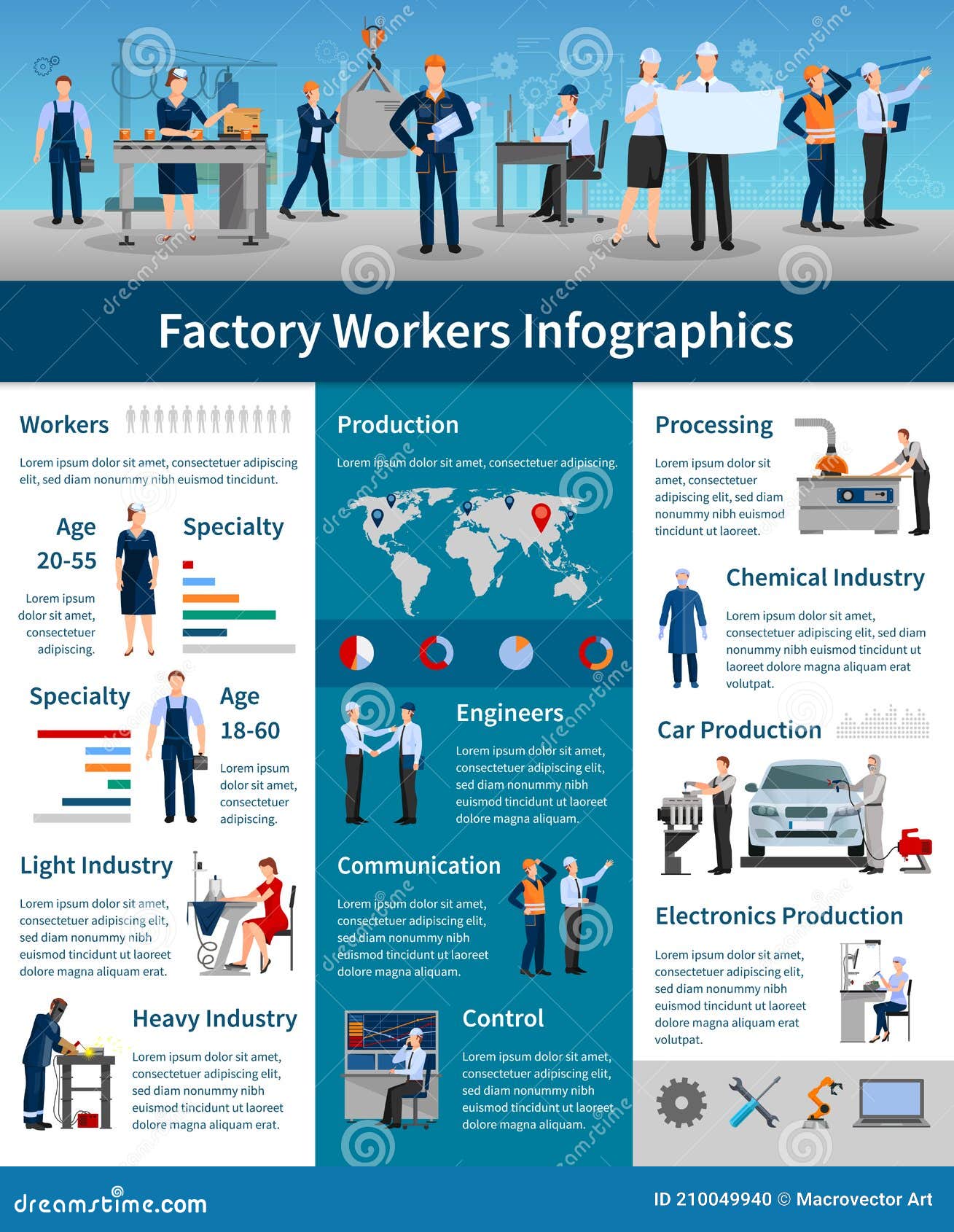 Factory Workers Infographics

Workers

Lorem ipsum dolor sit amet, consectetuer adipiscing elit, sed diam nonummy nibh euismod tincidunt.

Age 20-55

Lorem ipsum dolor sit amet, consectetuer adipiscing.

Specialty

Specialty

Age 18-60

Lorem ipsum dolor sit amet, consectetuer adipiscing.

Light Industry

Lorem ipsum dolor sit amet, consectetuer adipiscing elit, sed diam nonummy nibh euismod tincidunt ut laoreet dolore magna aliquam erat.

Heavy Industry

Lorem ipsum dolor sit amet, consectetuer adipiscing elit, sed diam nonummy nibh euismod tincidunt ut laoreet dolore magna aliquam erat.

Production

Lorem ipsum dolor sit amet, consectetuer adipiscing.

Engineers

Lorem ipsum dolor sit amet, consectetuer adipiscing elit, sed diam nonummy nibh euismod tincidunt ut laoreet dolore magna aliquam.

Communication

Lorem ipsum dolor sit amet, consectetuer adipiscing elit, sed diam nonummy nibh euismod tincidunt ut laoreet dolore magna aliquam.

Control

Lorem ipsum dolor sit amet, consectetuer adipiscing elit, sed diam nonummy nibh euismod tincidunt ut laoreet dolore magna aliquam.

Processing

Lorem ipsum dolor sit amet, consectetuer adipiscing elit, sed diam nonummy nibh euismod tincidunt ut laoreet.

Chemical Industry

Lorem ipsum dolor sit amet, consectetuer adipiscing elit, sed diam nonummy nibh euismod tincidunt ut laoreet dolore magna aliquam erat volutpat.

Car Production

Electronics Production

Lorem ipsum dolor sit amet, consectetuer adipiscing elit, sed diam nonummy nibh euismod tincidunt ut laoreet dolore magna aliquam erat volutpat.

dreamstime.com

ID 210049940 © Macrovector Art