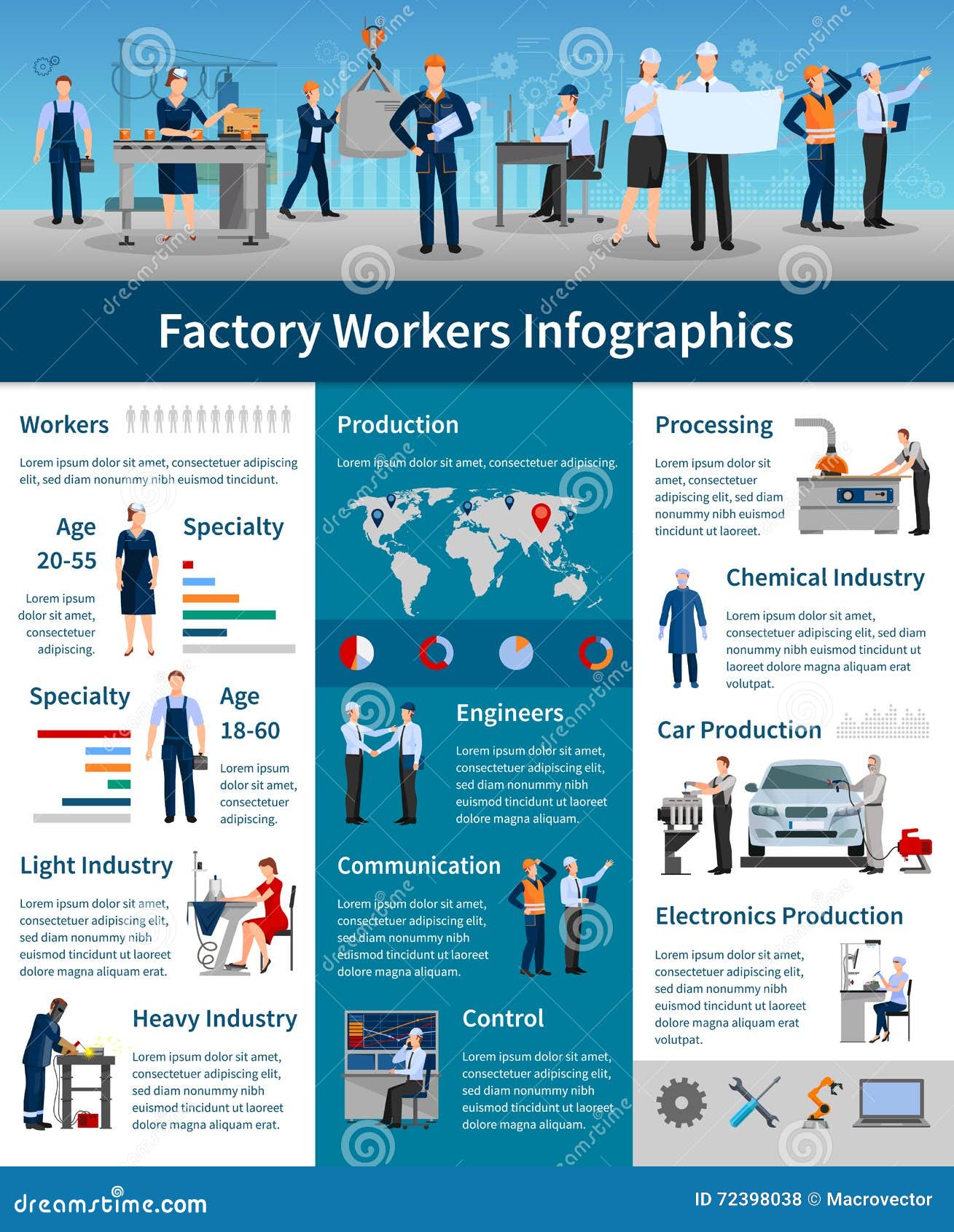 Factory Workers Infographics

Workers

Lorem ipsum dolor sit amet, consectetuer adipiscing elit, sed diam nonummy nibh euismod tincidunt.

Age
20-55

Lorem ipsum dolor sit amet, consectetuer adipiscing.

Specialty

Specialty

Age
18-60

Lorem ipsum dolor sit amet, consectetuer adipiscing.

Light Industry

Lorem ipsum dolor sit amet, consectetuer adipiscing elit, sed diam nonummy nibh euismod tincidunt ut laoreet dolore magna aliquam erat.

Heavy Industry

Lorem ipsum dolor sit amet, consectetuer adipiscing elit, sed diam nonummy nibh euismod tincidunt ut laoreet dolore magna aliquam erat.

Production

Lorem ipsum dolor sit amet, consectetuer adipiscing.

Engineers

Lorem ipsum dolor sit amet, consectetuer adipiscing elit, sed diam nonummy nibh euismod tincidunt ut laoreet dolore magna aliquam.

Communication

Lorem ipsum dolor sit amet, consectetuer adipiscing elit, sed diam nonummy nibh euismod tincidunt ut laoreet dolore magna aliquam.

Control

Lorem ipsum dolor sit amet, consectetuer adipiscing elit, sed diam nonummy nibh euismod tincidunt ut laoreet dolore magna aliquam.

Processing

Lorem ipsum dolor sit amet, consectetuer adipiscing elit, sed diam nonummy nibh euismod tincidunt ut laoreet.

Chemical Industry

Lorem ipsum dolor sit amet, consectetuer adipiscing elit, sed diam nonummy nibh euismod tincidunt ut laoreet dolore magna aliquam erat volutpat.

Car Production

Electronics Production

Lorem ipsum dolor sit amet, consectetuer adipiscing elit, sed diam nonummy nibh euismod tincidunt ut laoreet dolore magna aliquam erat volutpat.

dreamstime.com

ID 72398038 © Macrovector