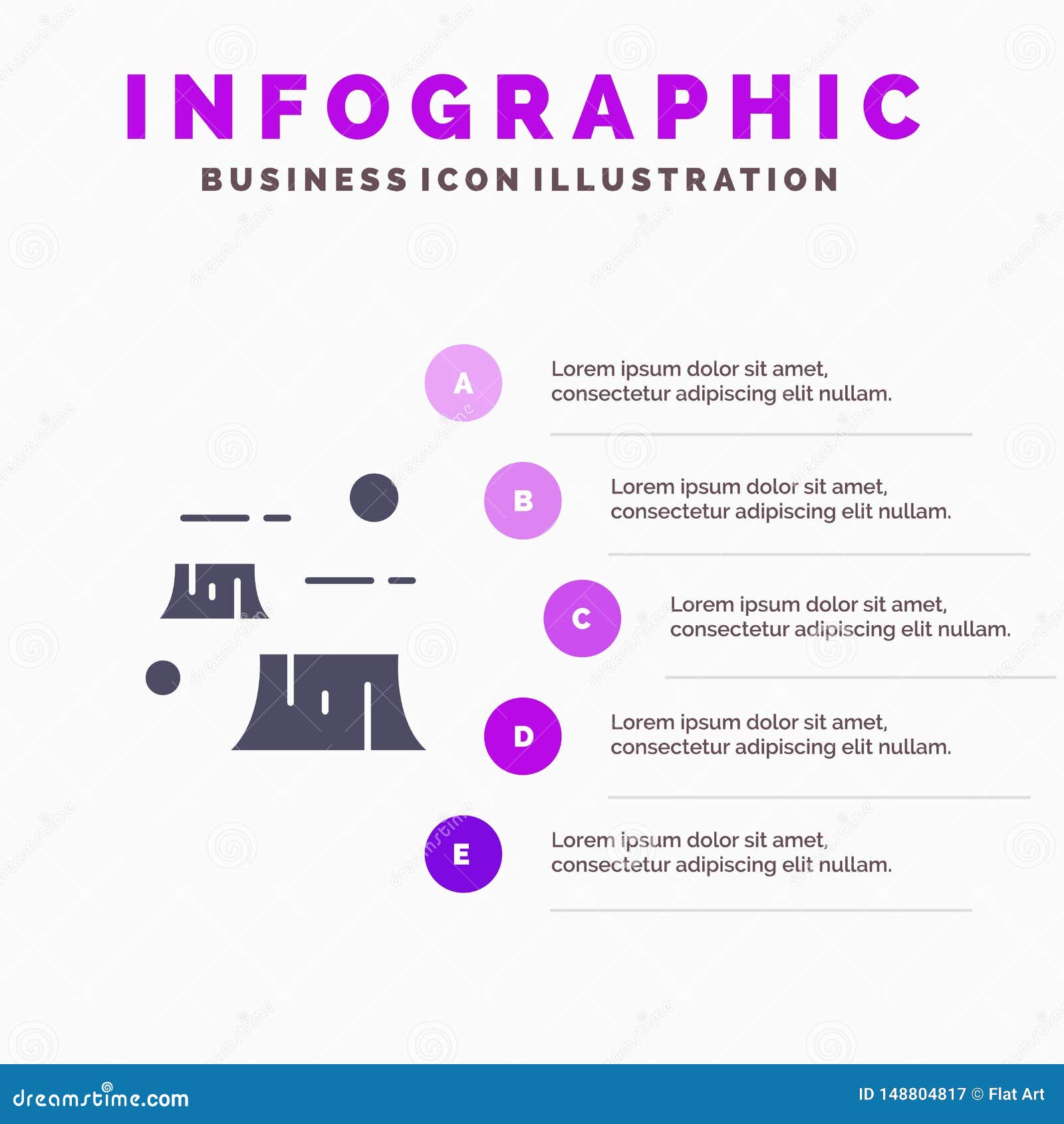 INFOGRAPHIC

BUSINESS ICON ILLUSTRATION

A

Lorem ipsum dolor sit amet, consectetur adipiscing elit nullam.

B

Lorem ipsum dolor sit amet, consectetur adipiscing elit nullam.

C

Lorem ipsum dolor sit amet, consectetur adipiscing elit nullam.

D

Lorem ipsum dolor sit amet, consectetur adipiscing elit nullam.

E

Lorem ipsum dolor sit amet, consectetur adipiscing elit nullam.

dreamstime.com

ID 148804817 © Flat Art