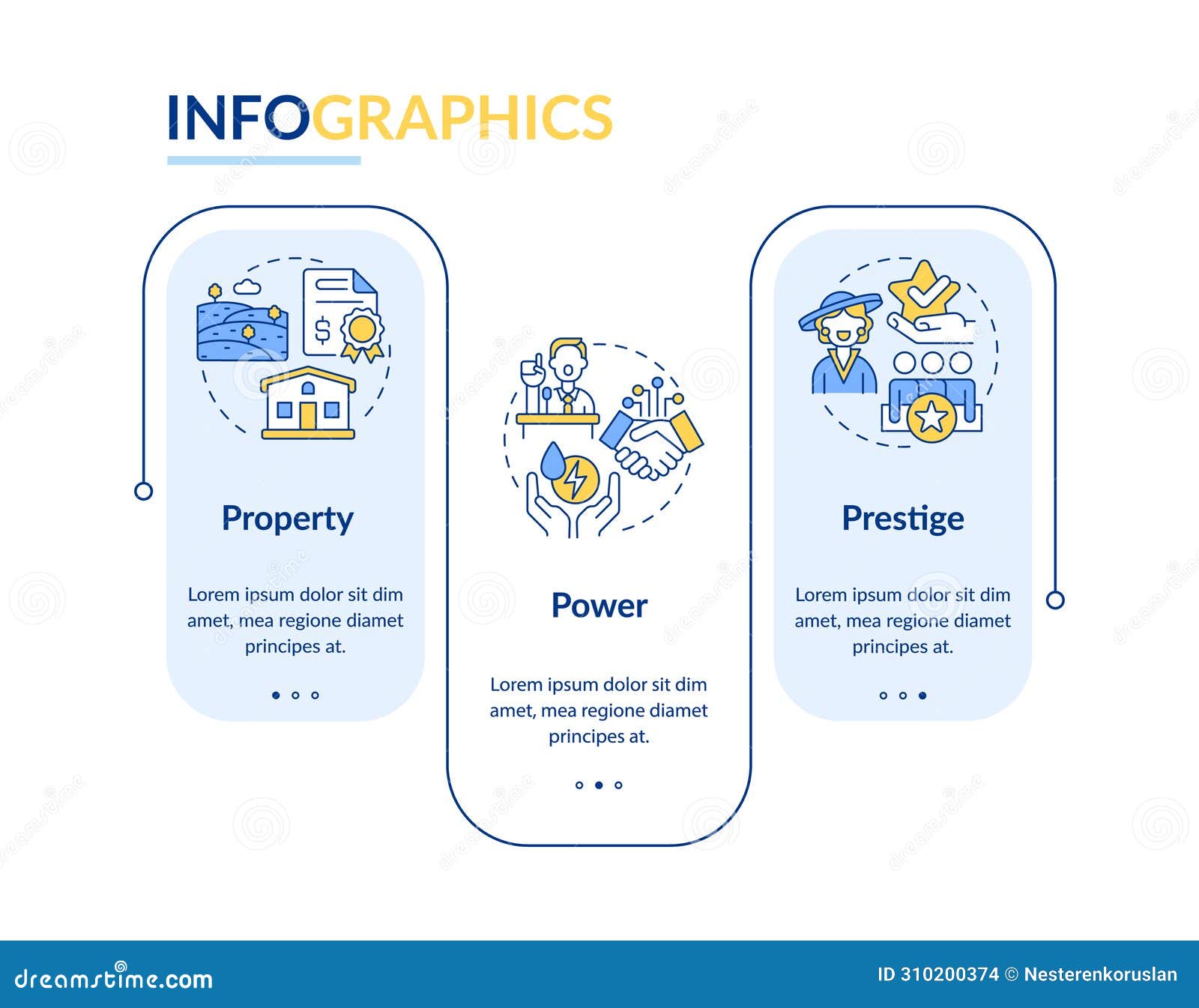 INFOGRAPHICS

Property

Lorem ipsum dolor sit dim amet, mea regione diamet principes at.

Power

Lorem ipsum dolor sit dim amet, mea regione diamet principes at.

Prestige

Lorem ipsum dolor sit dim amet, mea regione diamet principes at.

dreamstime.com

ID 310200374 © Nesterenkoruslan