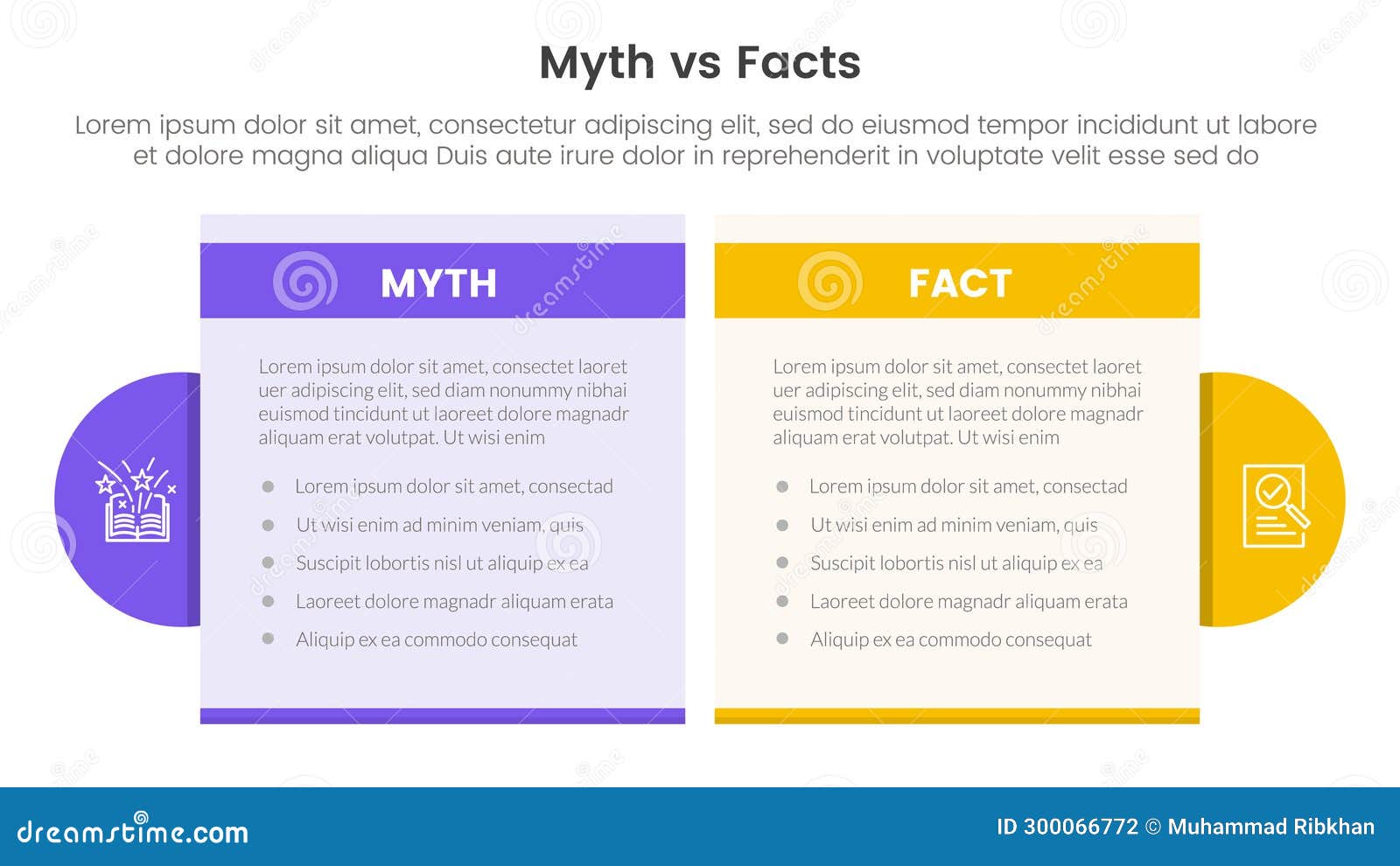 Myth vs Facts

Lorem ipsum dolor sit amet, consectetur adipiscing elit, sed do eiusmod tempor incididunt ut labore et dolore magna aliqua Duis aute irure dolor in reprehenderit in voluptate velit esse sed do

MYTH

Lorem ipsum dolor sit amet, consectet laoret uer adipiscing elit, sed diam nonummy nibhai euismod tincidunt ut laoreet dolore magnadr aliquam erat volutpat. Ut wisi enim

- Lorem ipsum dolor sit amet, consectad
- Ut wisi enim ad minim veniam, quis
- Suscipit lobortis nisl ut aliquip ex ea
- Laoreet dolore magnadr aliquam erata
- Aliquip ex ea commodo consequat

FACT

Lorem ipsum dolor sit amet, consectet laoret uer adipiscing elit, sed diam nonummy nibhai euismod tincidunt ut laoreet dolore magnadr aliquam erat volutpat. Ut wisi enim

- Lorem ipsum dolor sit amet, consectad
- Ut wisi enim ad minim veniam, quis
- Suscipit lobortis nisl ut aliquip ex ea
- Laoreet dolore magnadr aliquam erata
- Aliquip ex ea commodo consequat

dreamstime.com

ID 300066772 © Muhammad Ribkhan