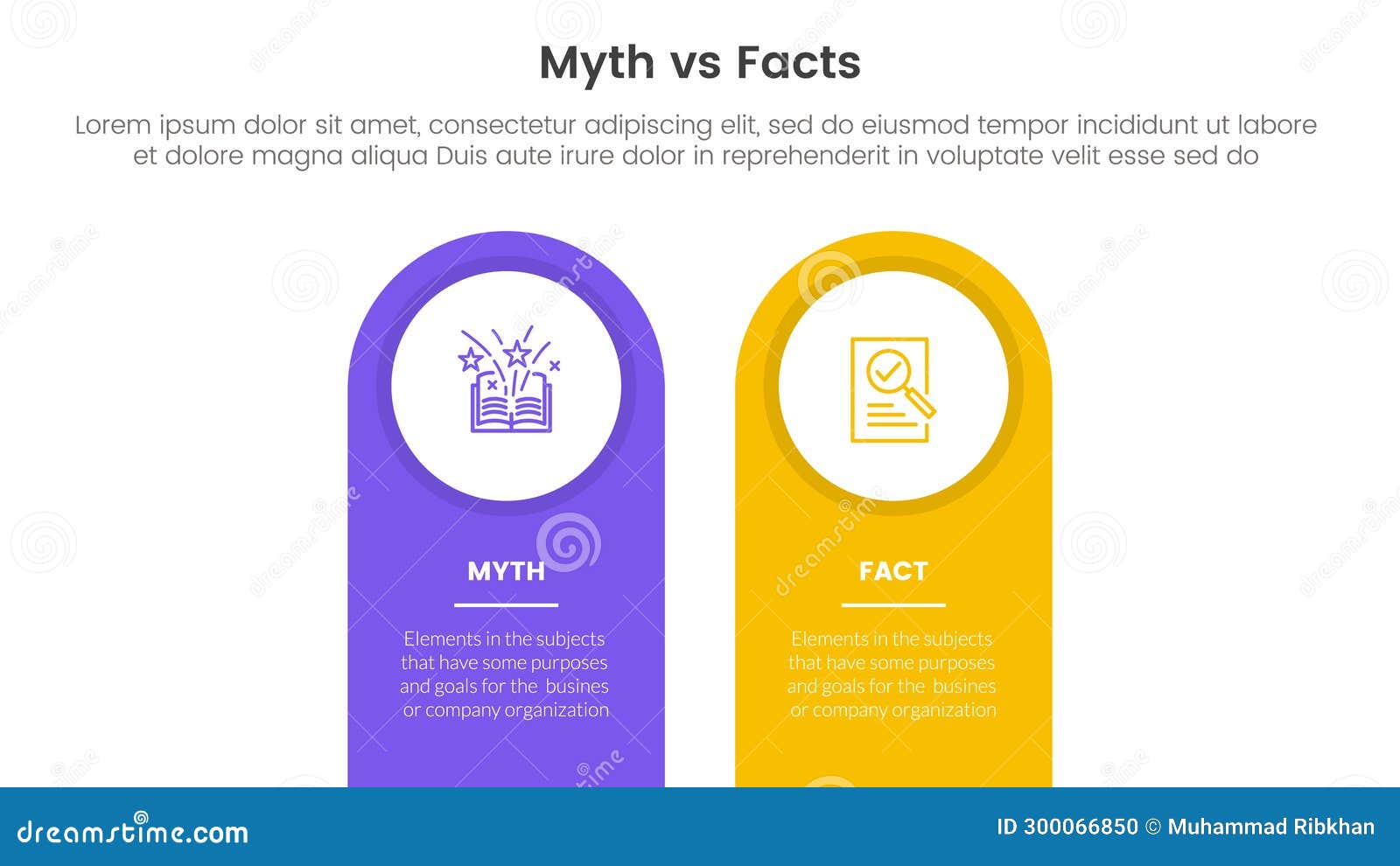 Myth vs Facts

Lorem ipsum dolor sit amet, consectetur adipiscing elit, sed do eiusmod tempor incididunt ut labore et dolore magna aliqua Duis aute irure dolor in reprehenderit in voluptate velit esse sed do

MYTH

Elements in the subjects that have some purposes and goals for the busines or company organization

FACT

Elements in the subjects that have some purposes and goals for the busines or company organization

dreamstime.com

ID 300066850 © Muhammad Ribkhan