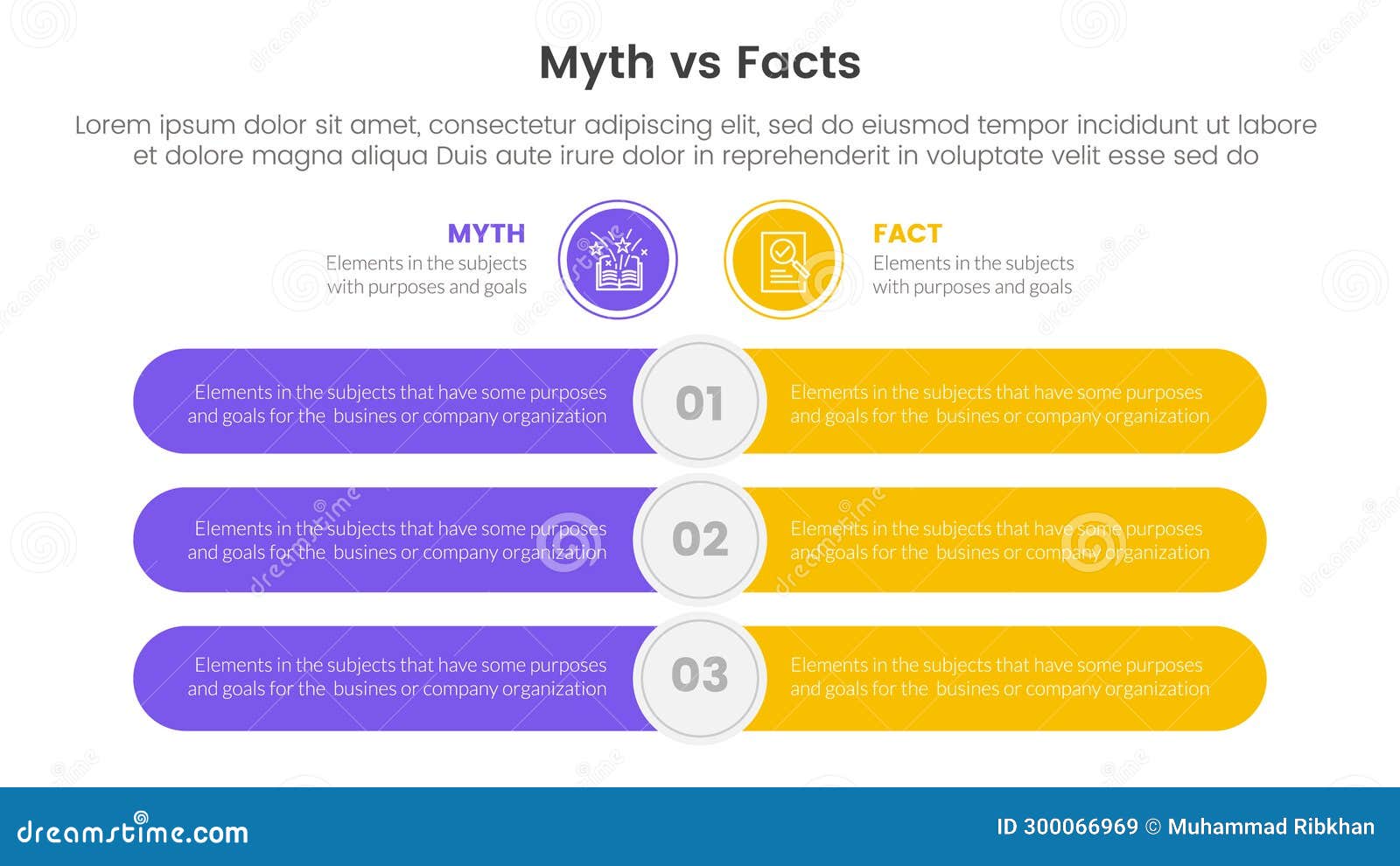 Myth vs Facts

Lorem ipsum dolor sit amet, consectetur adipiscing elit, sed do eiusmod tempor incididunt ut labore et dolore magna aliqua Duis aute irure dolor in reprehenderit in voluptate velit esse sed do

MYTH
Elements in the subjects with purposes and goals

FACT
Elements in the subjects with purposes and goals

Elements in the subjects that have some purposes and goals for the busines or company organization

01

Elements in the subjects that have some purposes and goals for the busines or company organization

Elements in the subjects that have some purposes and goals for the busines or company organization

02

Elements in the subjects that have some purposes and goals for the busines or company organization

Elements in the subjects that have some purposes and goals for the busines or company organization

03

Elements in the subjects that have some purposes and goals for the busines or company organization

dreamstime.com

ID 300066969 © Muhammad Ribkhan