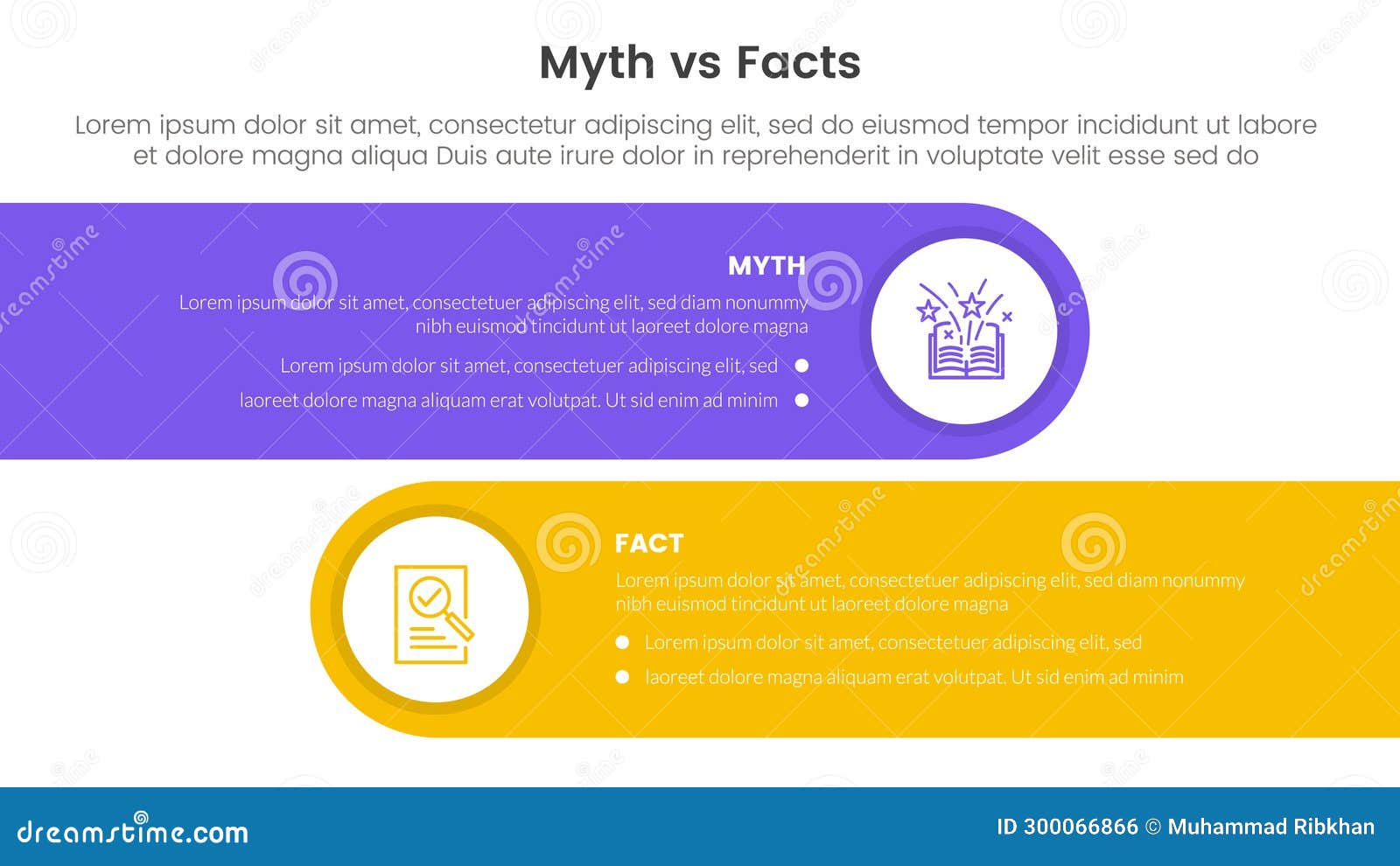 Myth vs Facts

Lorem ipsum dolor sit amet, consectetur adipiscing elit, sed do eiusmod tempor incididunt ut labore et dolore magna aliqua Duis aute irure dolor in reprehenderit in voluptate velit esse sed do

MYTH

Lorem ipsum dolor sit amet, consectetuer adipiscing elit, sed diam nonummy nibh euismod tincidunt ut laoreet dolore magna

Lorem ipsum dolor sit amet, consectetuer adipiscing elit, sed

laoreet dolore magna aliquam erat volutpat. Ut sid enim ad minim

FACT

Lorem ipsum dolor sit amet, consectetuer adipiscing elit, sed diam nonummy nibh euismod tincidunt ut laoreet dolore magna

Lorem ipsum dolor sit amet, consectetuer adipiscing elit, sed

laoreet dolore magna aliquam erat volutpat. Ut sid enim ad minim

dreamstime.com

ID 300066866 © Muhammad Ribkhan