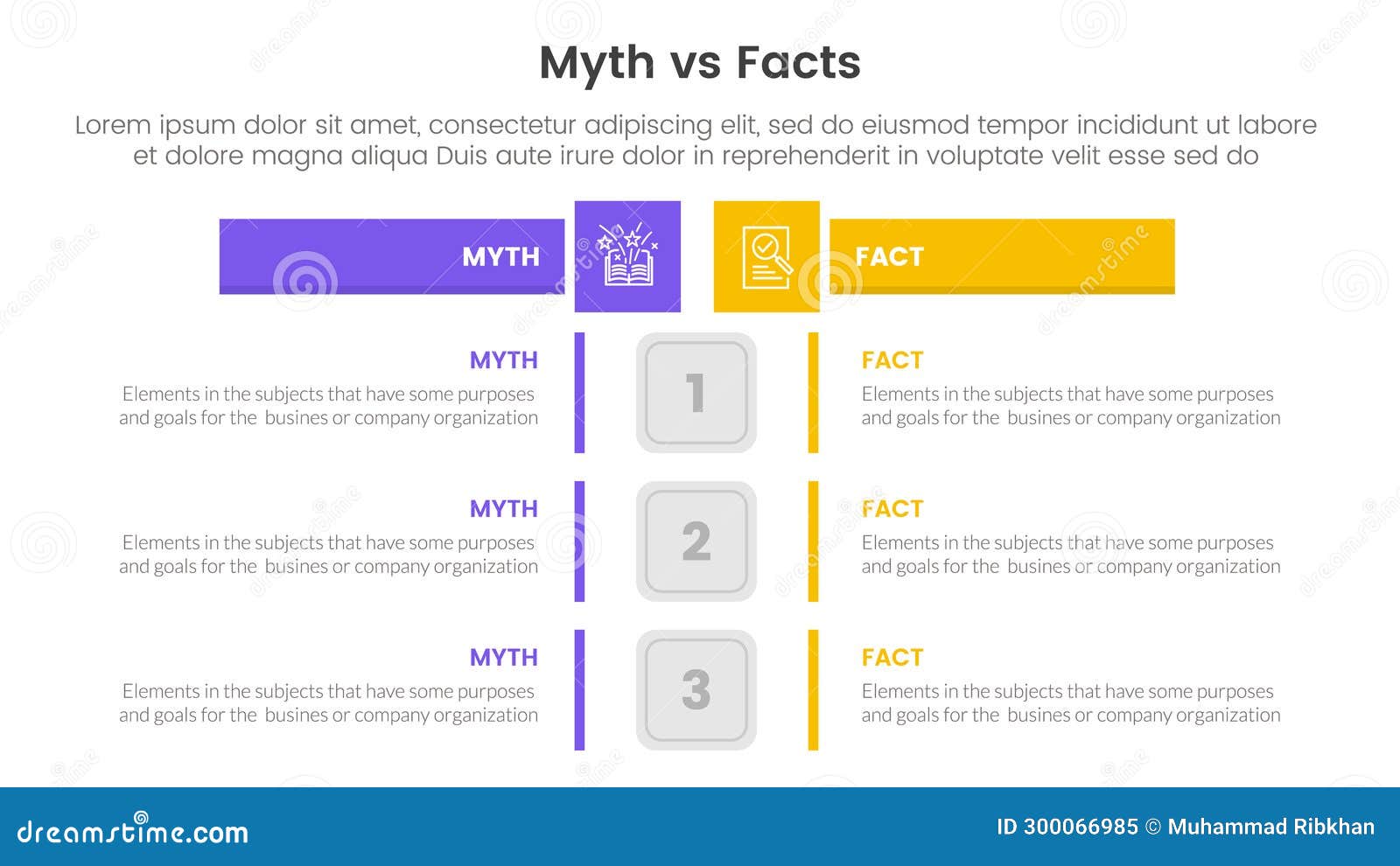 Myth vs Facts

Lorem ipsum dolor sit amet, consectetur adipiscing elit, sed do eiusmod tempor incididunt ut labore et dolore magna aliqua Duis aute irure dolor in reprehenderit in voluptate velit esse sed do

MYTH

FACT

MYTH
Elements in the subjects that have some purposes and goals for the busines or company organization

1

FACT
Elements in the subjects that have some purposes and goals for the busines or company organization

MYTH
Elements in the subjects that have some purposes and goals for the busines or company organization

2

FACT
Elements in the subjects that have some purposes and goals for the busines or company organization

MYTH
Elements in the subjects that have some purposes and goals for the busines or company organization

3

FACT
Elements in the subjects that have some purposes and goals for the busines or company organization

dreamstime.com

ID 300066985 © Muhammad Ribkhan