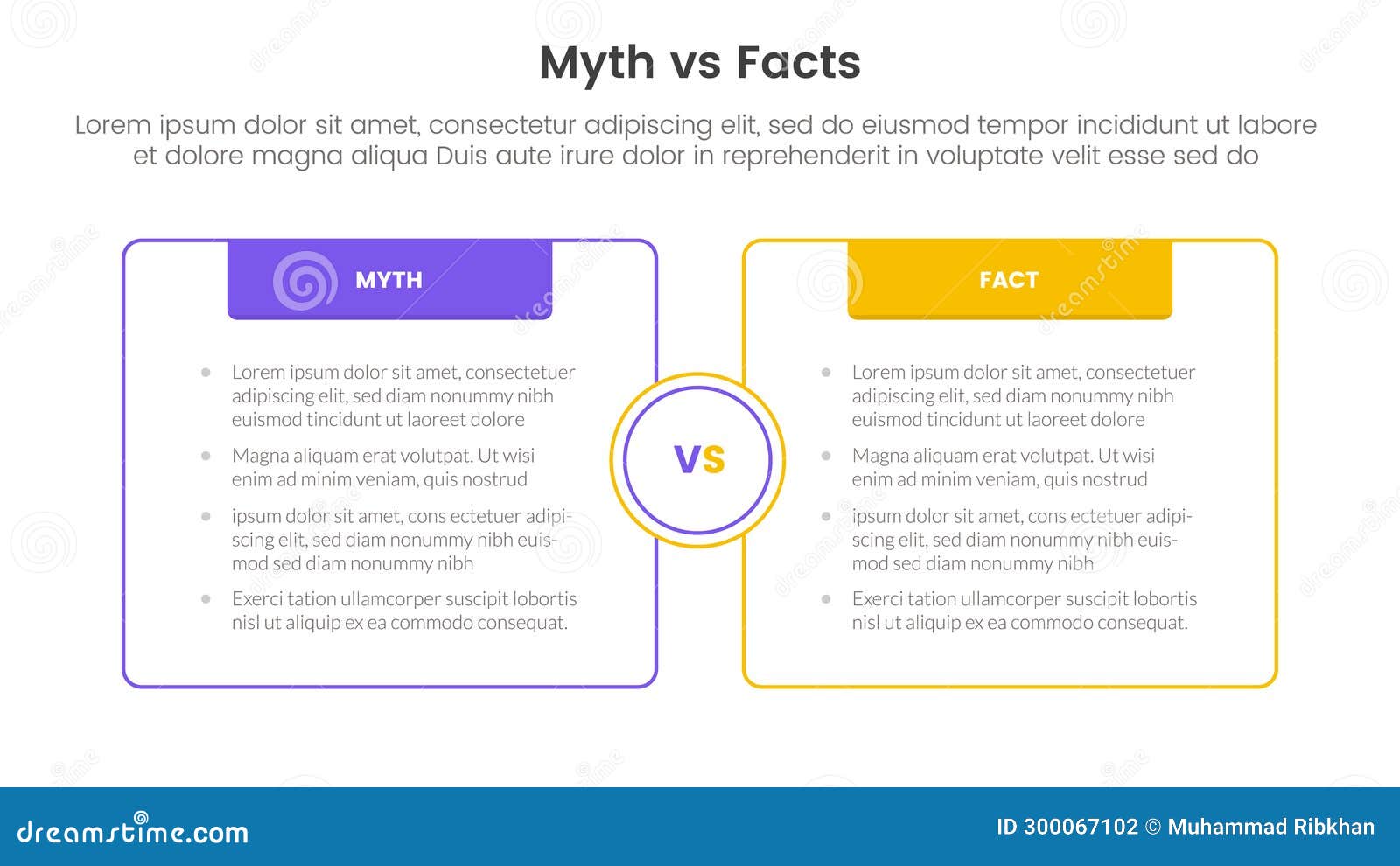 Myth vs Facts

Lorem ipsum dolor sit amet, consectetur adipiscing elit, sed do eiusmod tempor incididunt ut labore et dolore magna aliqua Duis aute irure dolor in reprehenderit in voluptate velit esse sed do

MYTH

- Lorem ipsum dolor sit amet, consectetuer adipiscing elit, sed diam nonummy nibh euismod tincidunt ut laoreet dolore
- Magna aliquam erat volutpat. Ut wisi enim ad minim veniam, quis nostrud
- ipsum dolor sit amet, cons ectetuer adipiscing elit, sed diam nonummy nibh euismod sed diam nonummy nibh
- Exerci tation ullamcorper suscipit lobortis nisl ut aliquip ex ea commodo consequat.

VS

FACT

- Lorem ipsum dolor sit amet, consectetuer adipiscing elit, sed diam nonummy nibh euismod tincidunt ut laoreet dolore
- Magna aliquam erat volutpat. Ut wisi enim ad minim veniam, quis nostrud
- ipsum dolor sit amet, cons ectetuer adipiscing elit, sed diam nonummy nibh euismod sed diam nonummy nibh
- Exerci tation ullamcorper suscipit lobortis nisl ut aliquip ex ea commodo consequat.

dreamstime.com

ID 300067102 © Muhammad Ribkhan