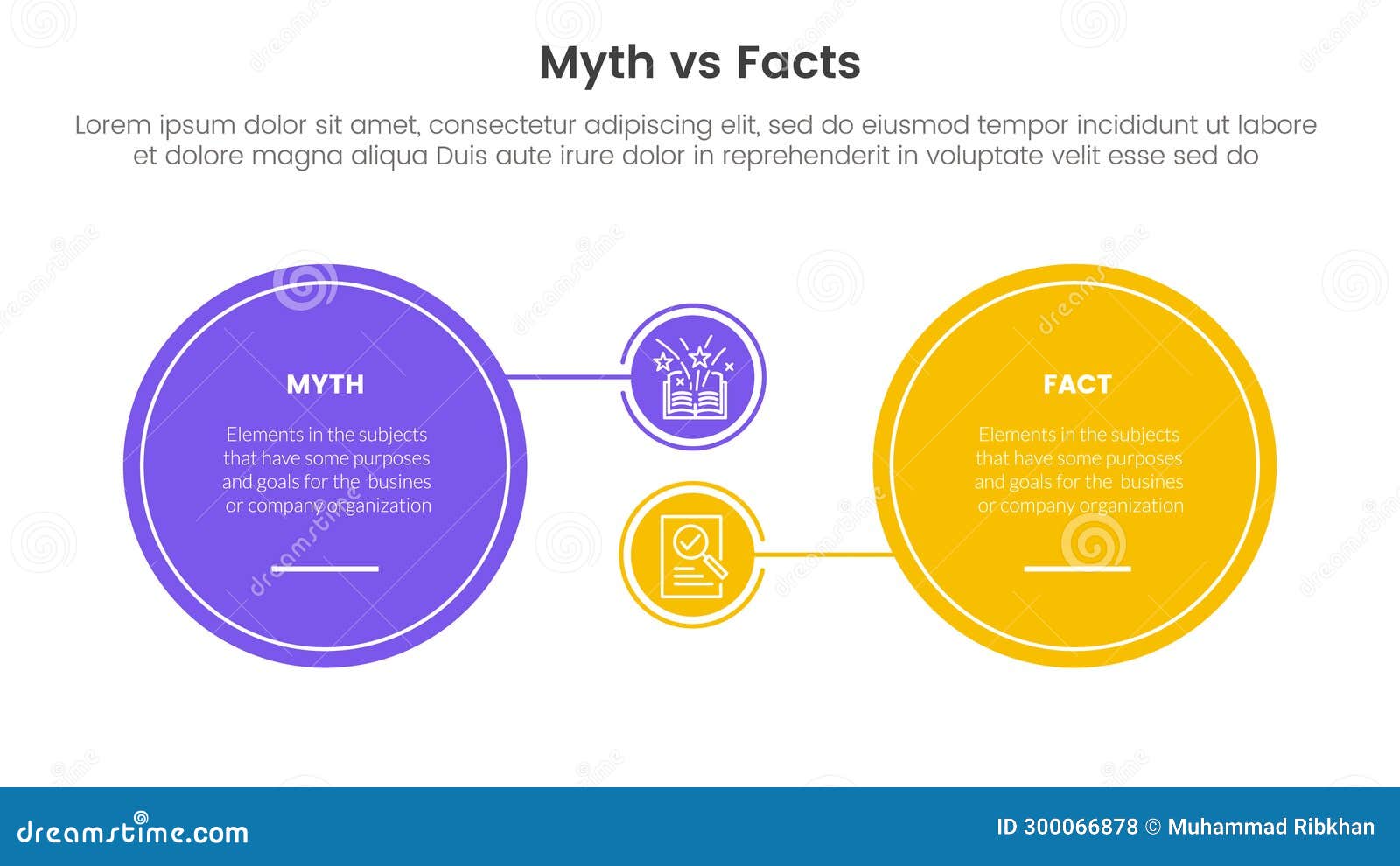 Myth vs Facts

Lorem ipsum dolor sit amet, consectetur adipiscing elit, sed do eiusmod tempor incididunt ut labore et dolore magna aliqua Duis aute irure dolor in reprehenderit in voluptate velit esse sed do

MYTH

Elements in the subjects that have some purposes and goals for the busines or company organization

FACT

Elements in the subjects that have some purposes and goals for the busines or company organization

dreamstime.com

ID 300066878 © Muhammad Ribkhan