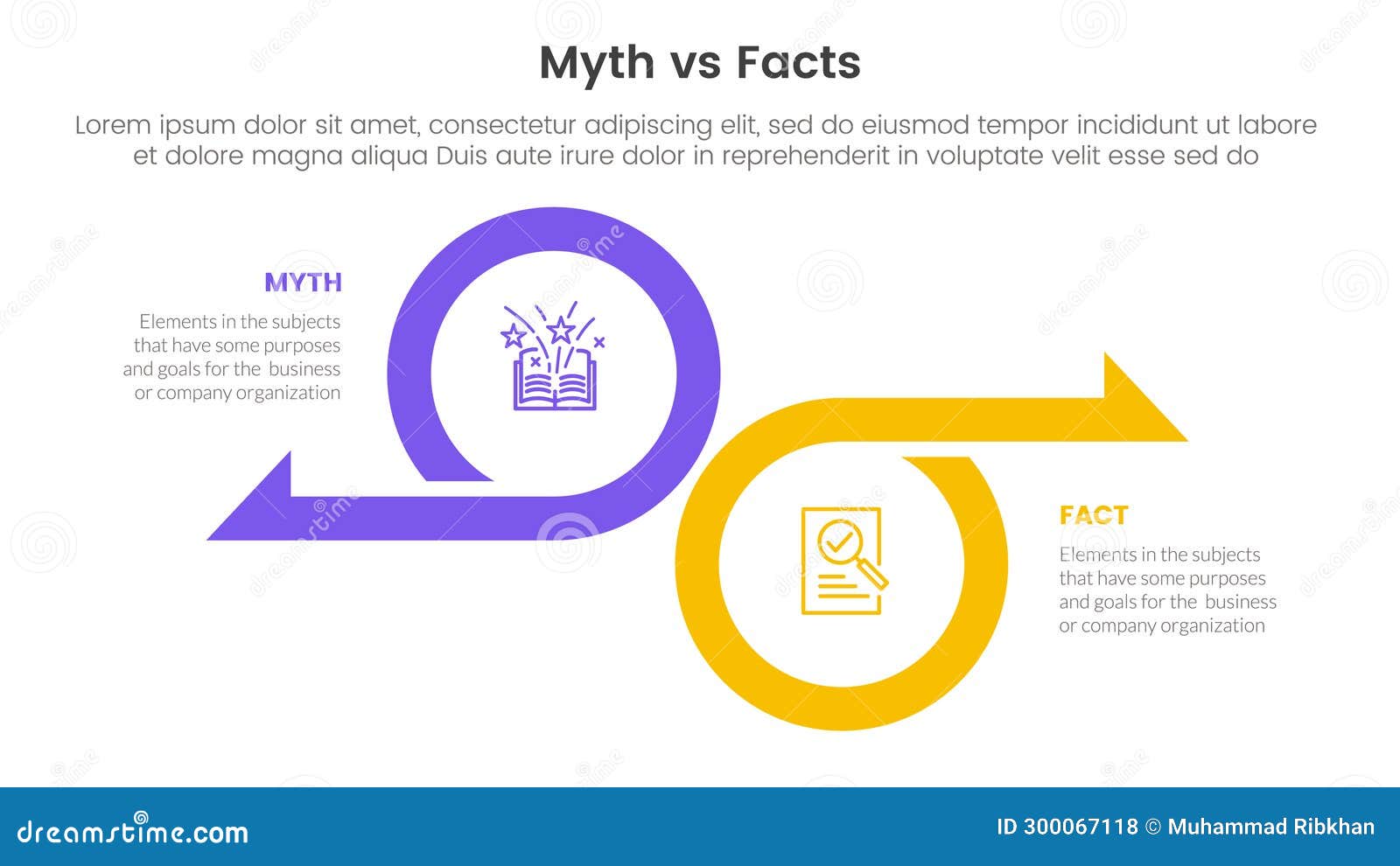 Myth vs Facts

Lorem ipsum dolor sit amet, consectetur adipiscing elit, sed do eiusmod tempor incididunt ut labore et dolore magna aliqua Duis aute irure dolor in reprehenderit in voluptate velit esse sed do

MYTH

Elements in the subjects that have some purposes and goals for the business or company organization

FACT

Elements in the subjects that have some purposes and goals for the business or company organization

dreamstime.com

ID 300067118 © Muhammad Ribkhan