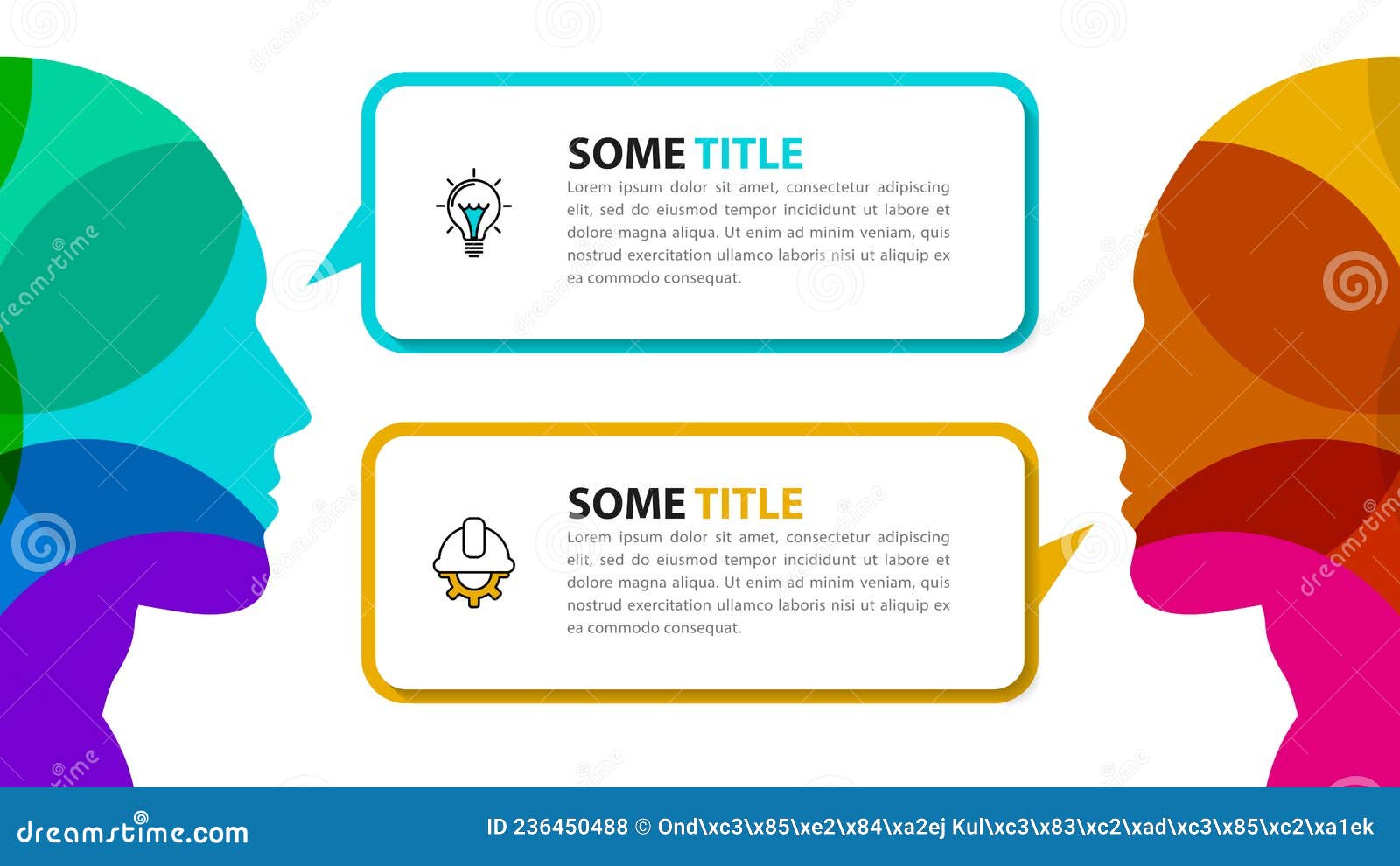 SOME TITLE

Lorem ipsum dolor sit amet, consectetur adipiscing elit, sed do eiusmod tempor incididunt ut labore et dolore magna aliqua. Ut enim ad minim veniam, quis nostrud exercitation ullamco laboris nisi ut aliquip ex ea commodo consequat.

SOME TITLE

Lorem ipsum dolor sit amet, consectetur adipiscing elit, sed do eiusmod tempor incididunt ut labore et dolore magna aliqua. Ut enim ad minim veniam, quis nostrud exercitation ullamco laboris nisi ut aliquip ex ea commodo consequat.

dreamstime.com

ID 236450488 © Ond\xc3\x85\xe2\x84\xa2ej Kul\xc3\x83\xc2\xad\xc3\x85\xc2\xa1ek