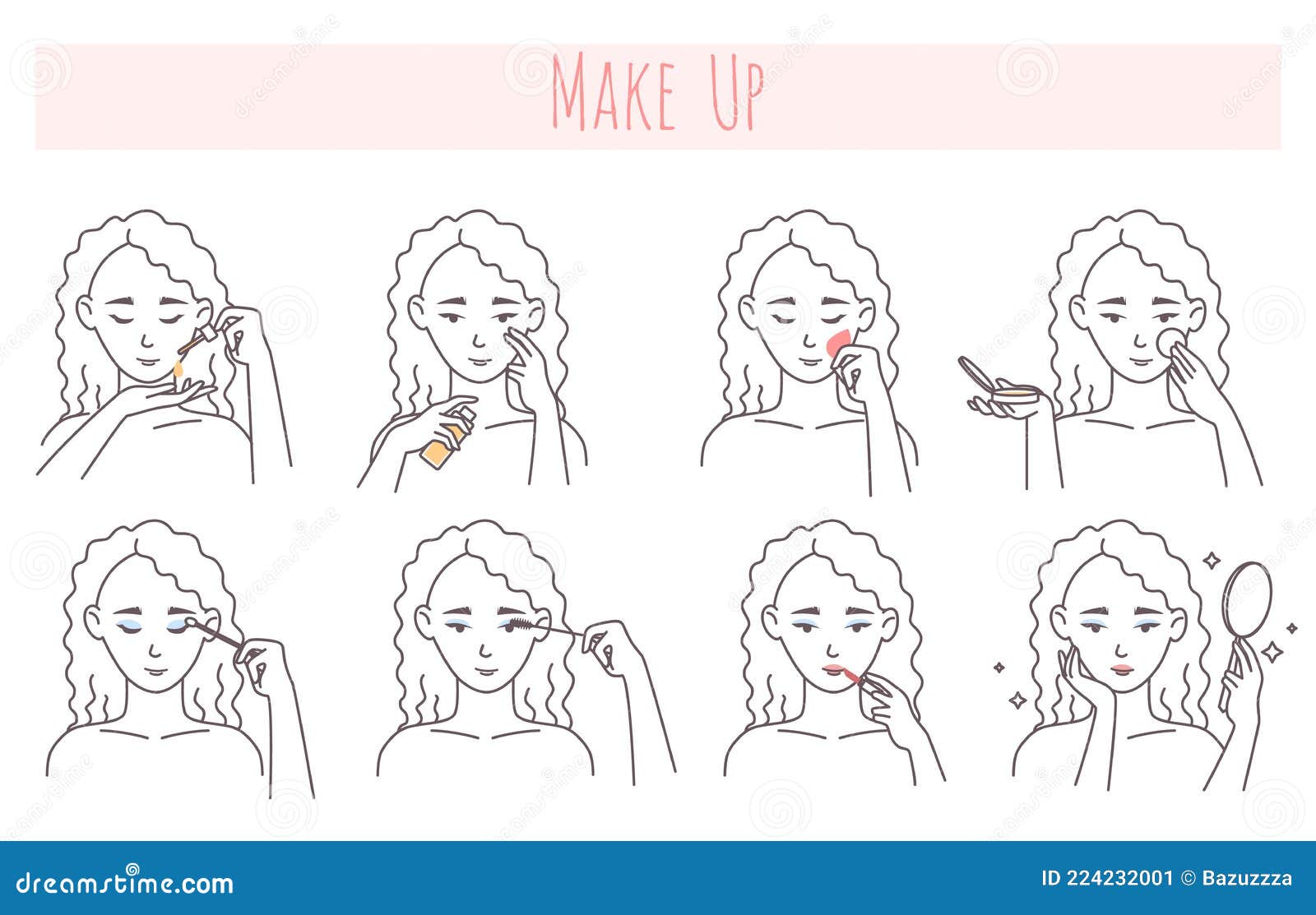 MAKE UP

dreamstime.com

ID 224232001 © Bazuzzza