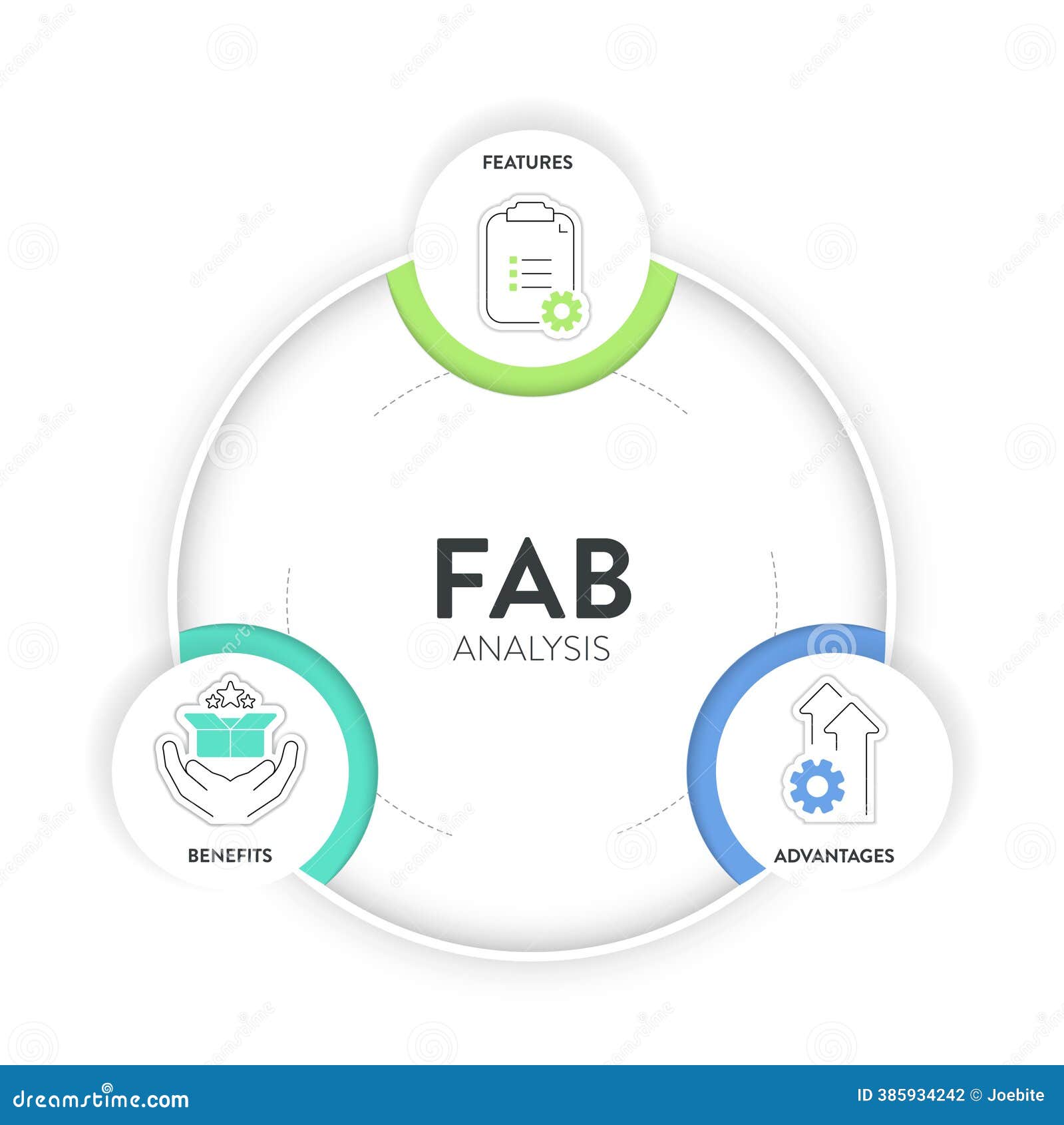 FEATURES

FAB
ANALYSIS

BENEFITS

ADVANTAGES

dreamstime.com

ID 385934242 © Joebite