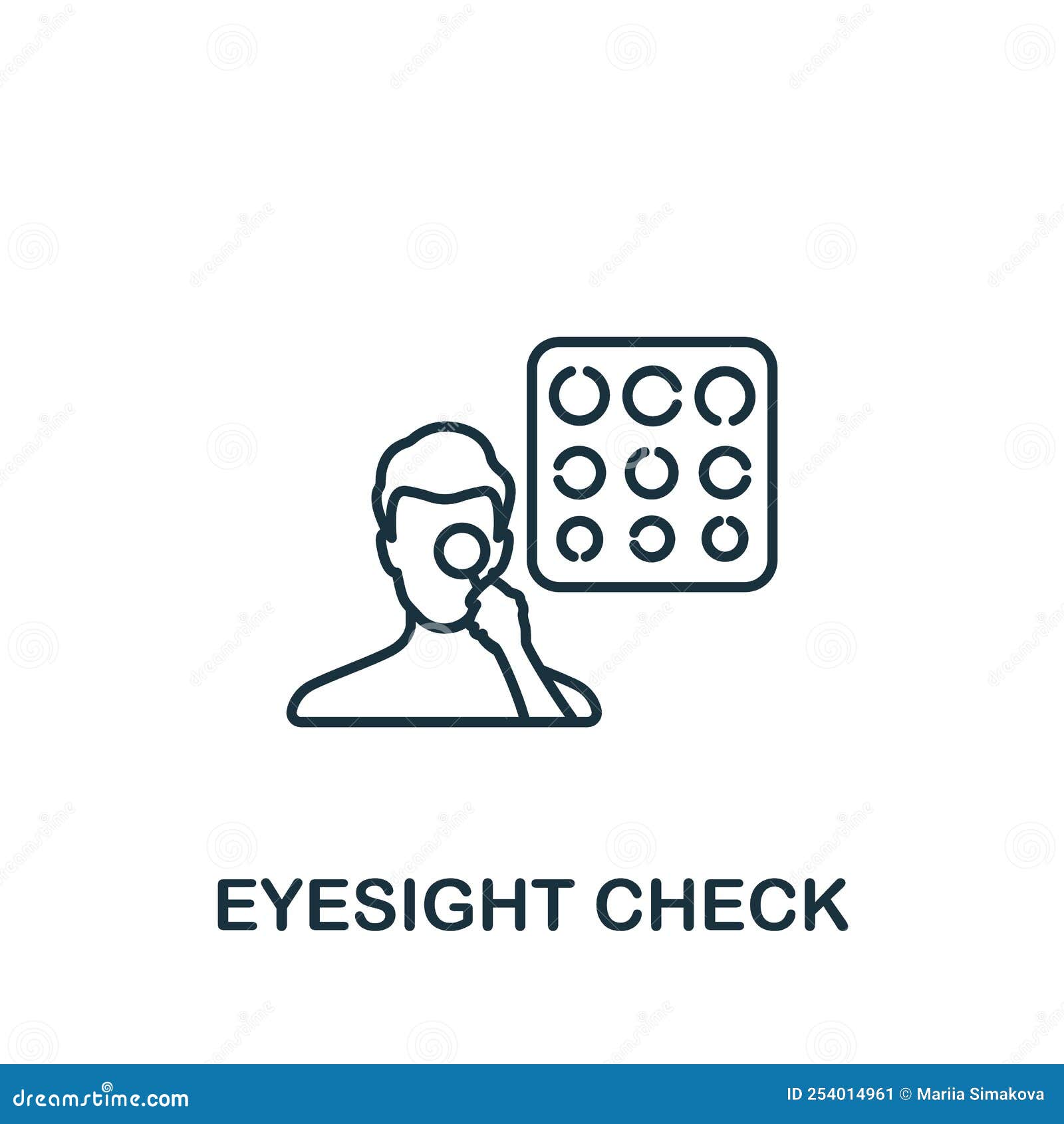 EYESIGHT CHECK

dreamstime.com

ID 254014961 © Mariia Simakova