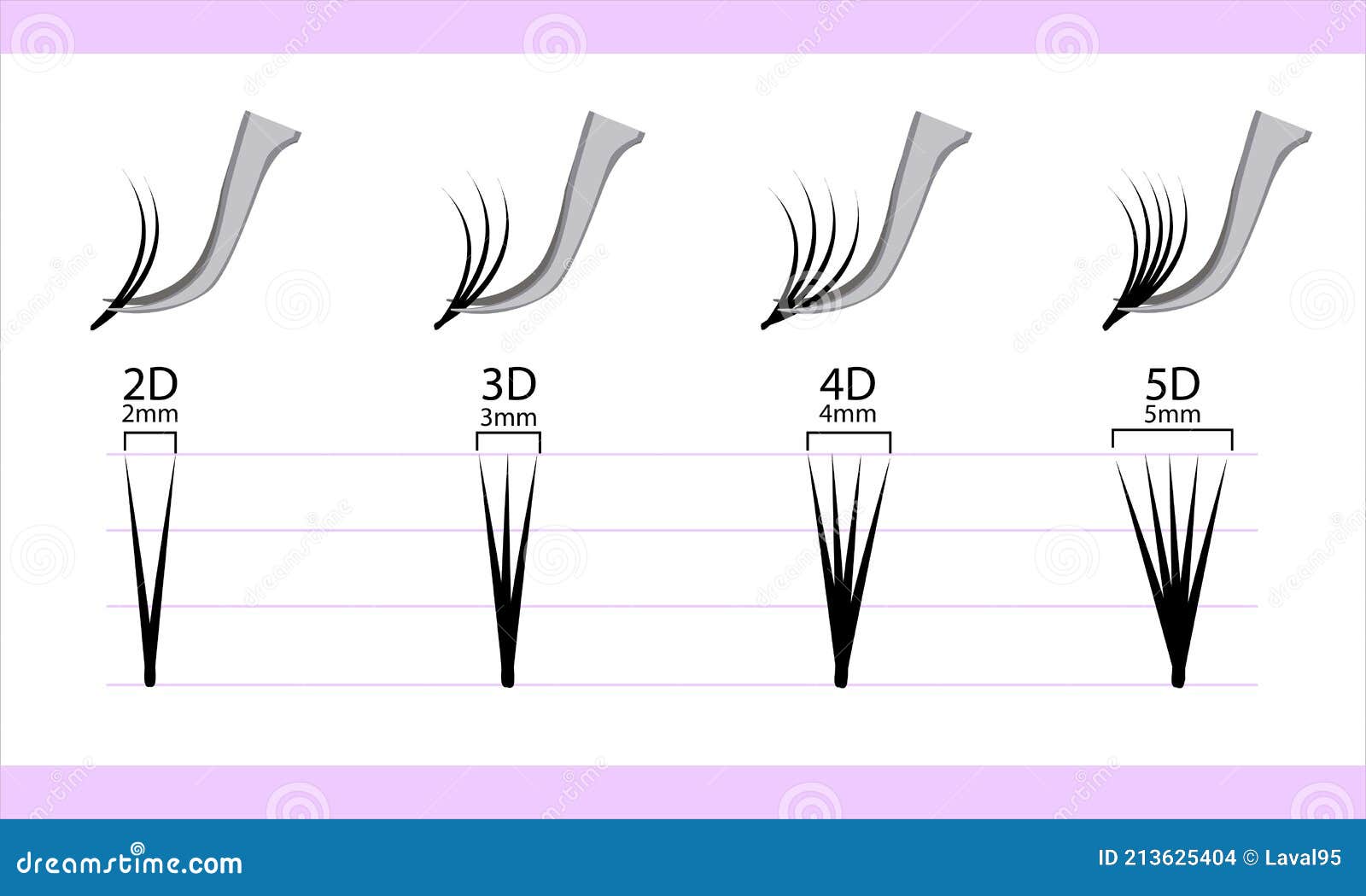 2D
2mm

3D
3mm

4D
4mm

5D
5mm

dreamstime.com

ID 213625404 © Laval95