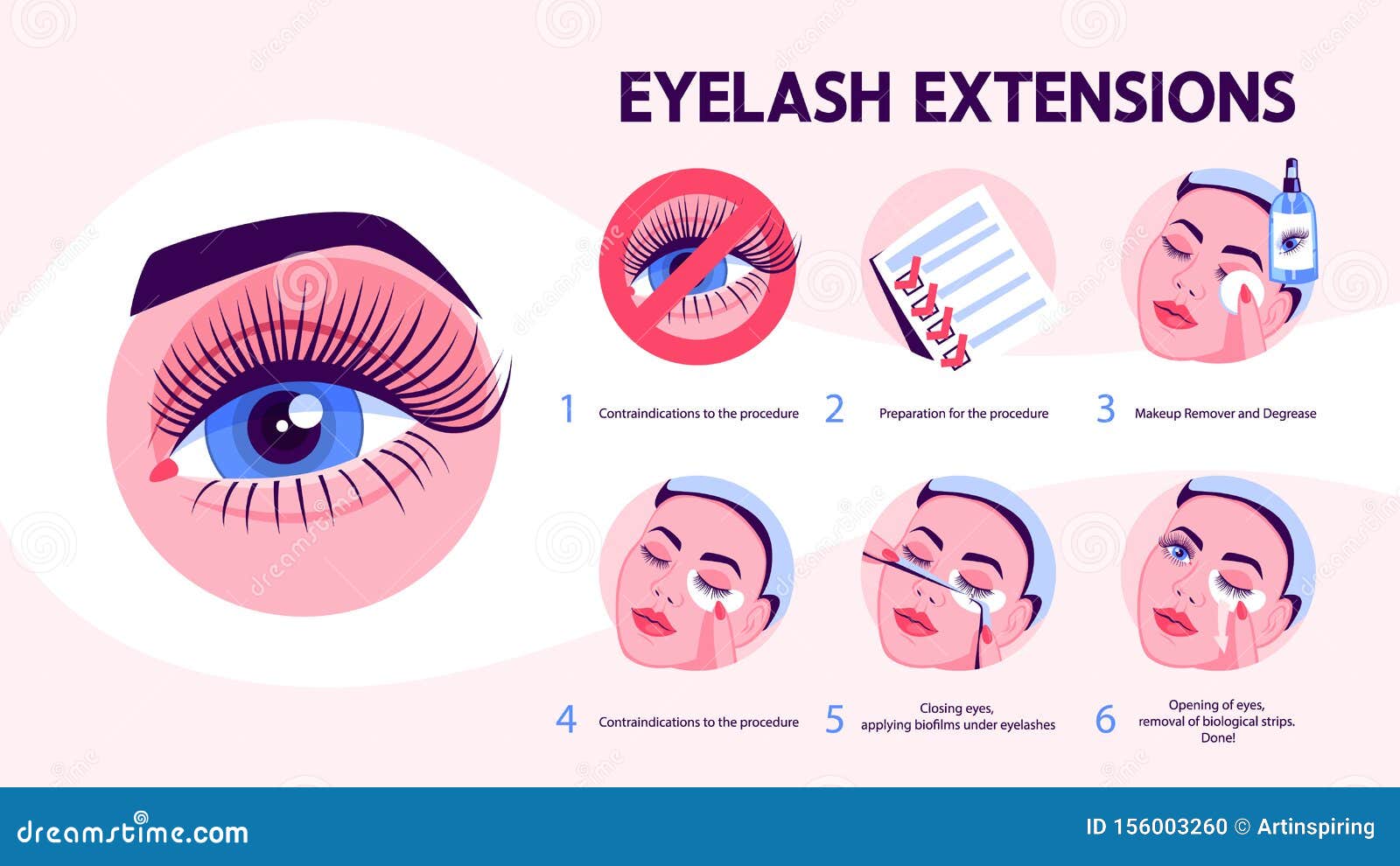 EYELASH EXTENSIONS

1 Contraindications to the procedure

2 Preparation for the procedure

3 Makeup Remover and Degrease

4 Contraindications to the procedure

5 Closing eyes, applying biofilms under eyelashes

6 Opening of eyes, removal of biological strips. Done!

dreamstime.com

ID 156003260 © Artinspiring