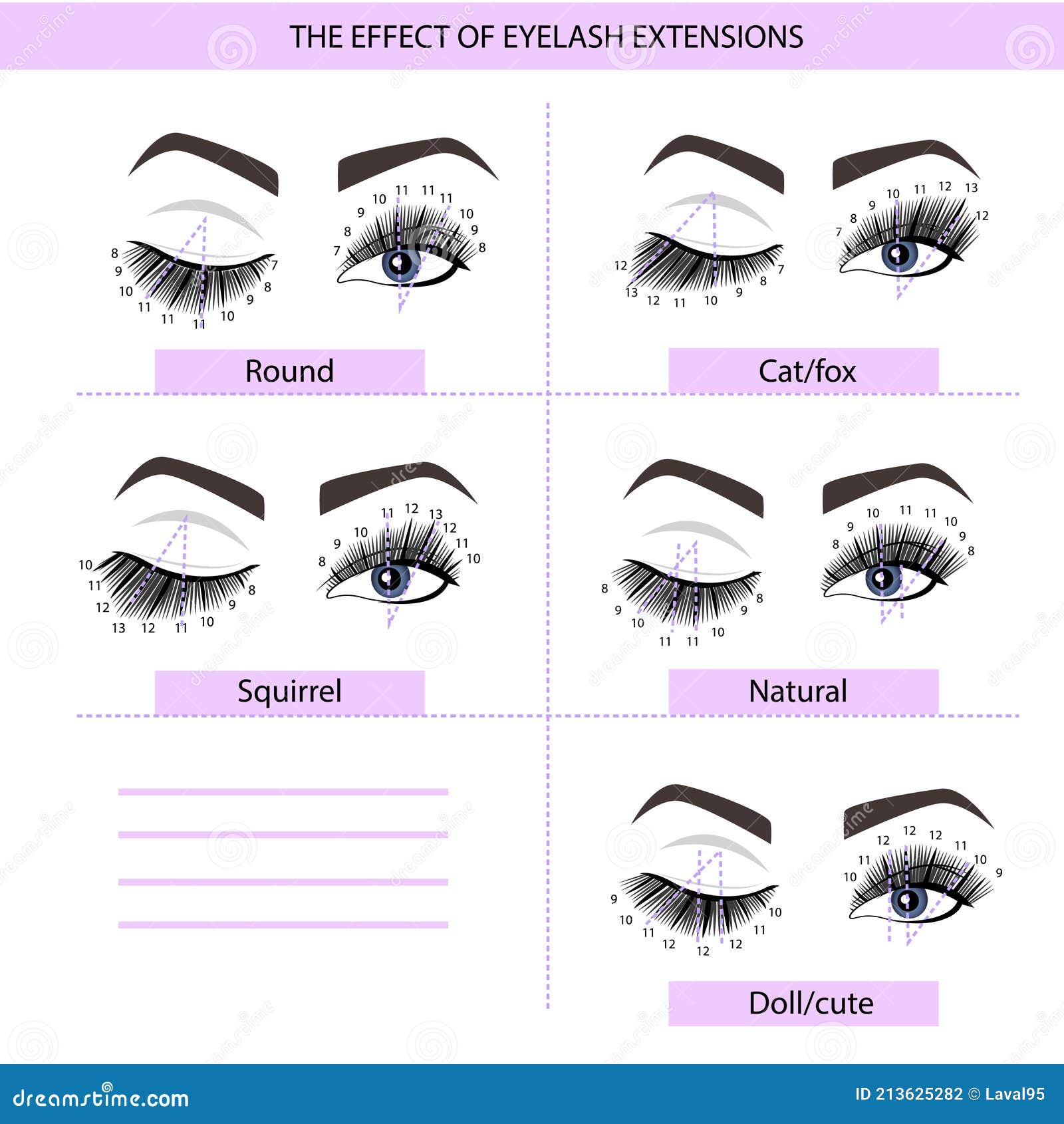 THE EFFECT OF EYELASH EXTENSIONS

8 9 10 11 11 11 10 9 8 7

7 8 9 10 11 11 11 10 9 8

Round

12 13 12 11 10 9 8 7

7 8 9 10 11 12 13 12

Cat/fox

10 11 12 13 12 11 10 9 8

8 9 10 11 12 13 12 11 10

Squirrel

8 9 10 11 11 10 9 8

8 9 10 11 11 10 9 8

Natural

9 10 11 12 12 12 11 10

10 11 12 12 12 11 10 9

Doll/cute

dreamstime.com

ID 213625282 © Laval95