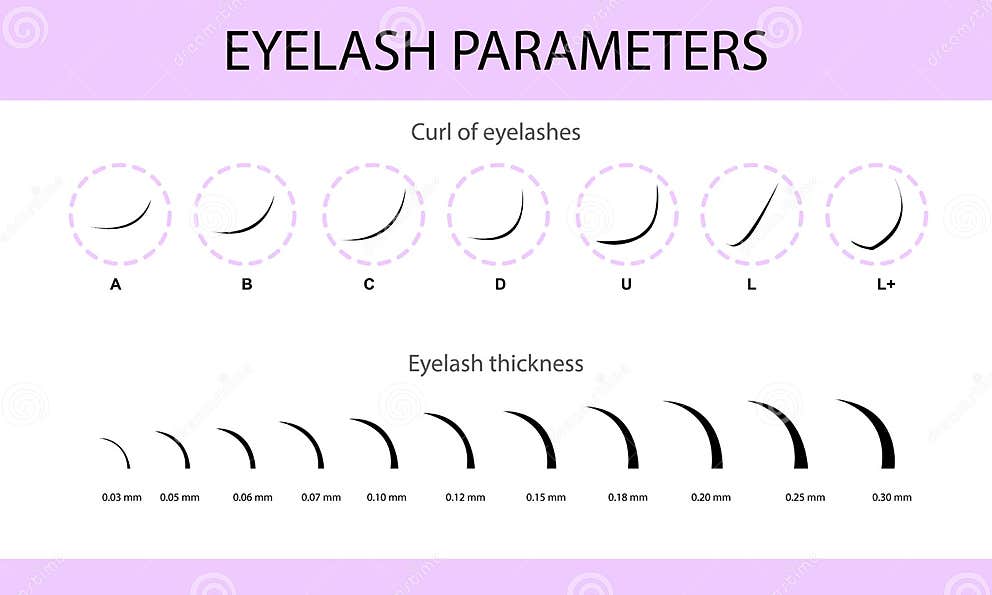 EYELASH PARAMETERS

Curl of eyelashes

A B C D U L L+

Eyelash thickness

0.03 mm 0.05 mm 0.06 mm 0.07 mm 0.10 mm 0.12 mm 0.15 mm 0.18 mm 0.20 mm 0.25 mm 0.30 mm