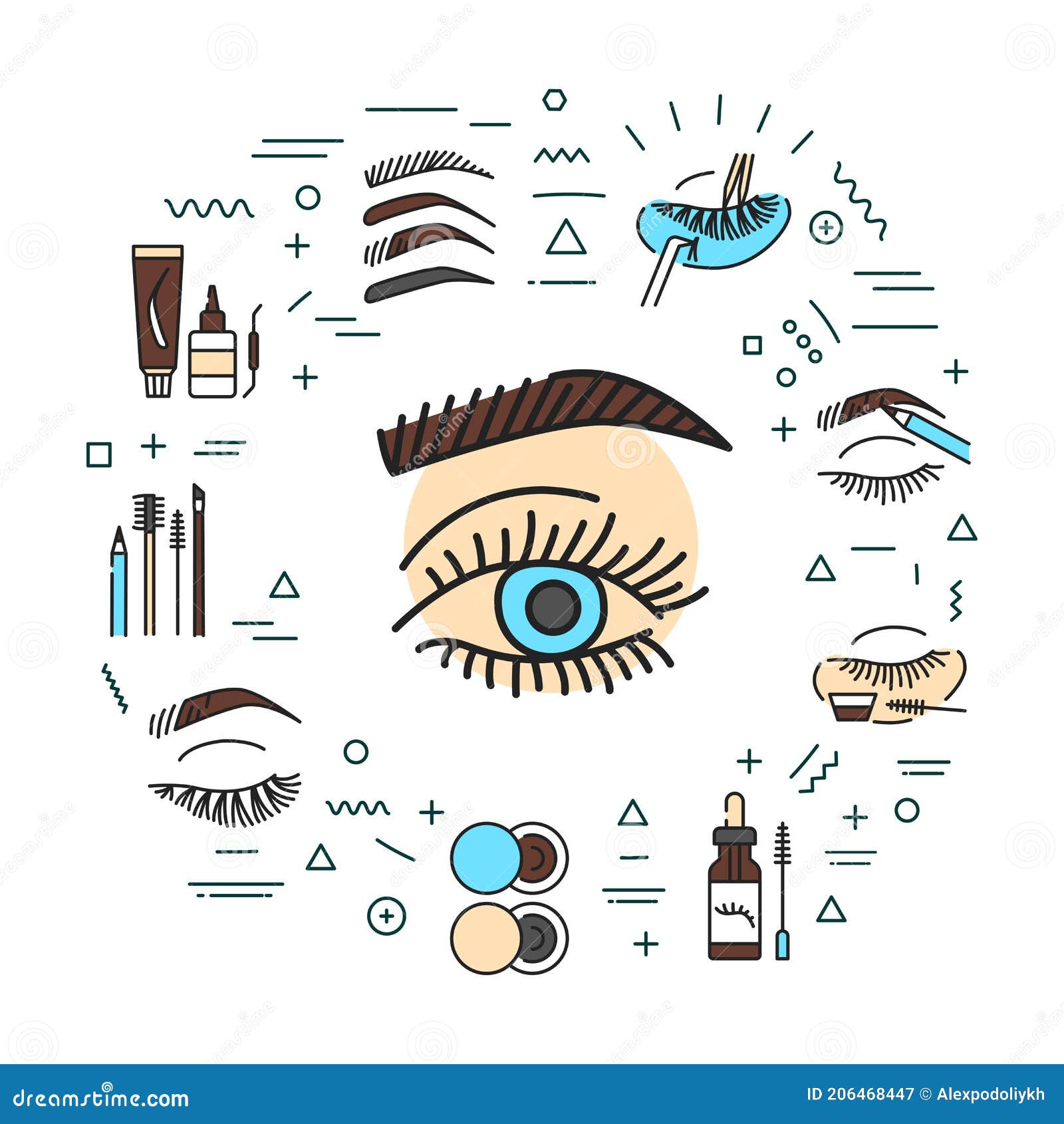 dreamstime.com

ID 206468447 © Alexpodoliykh