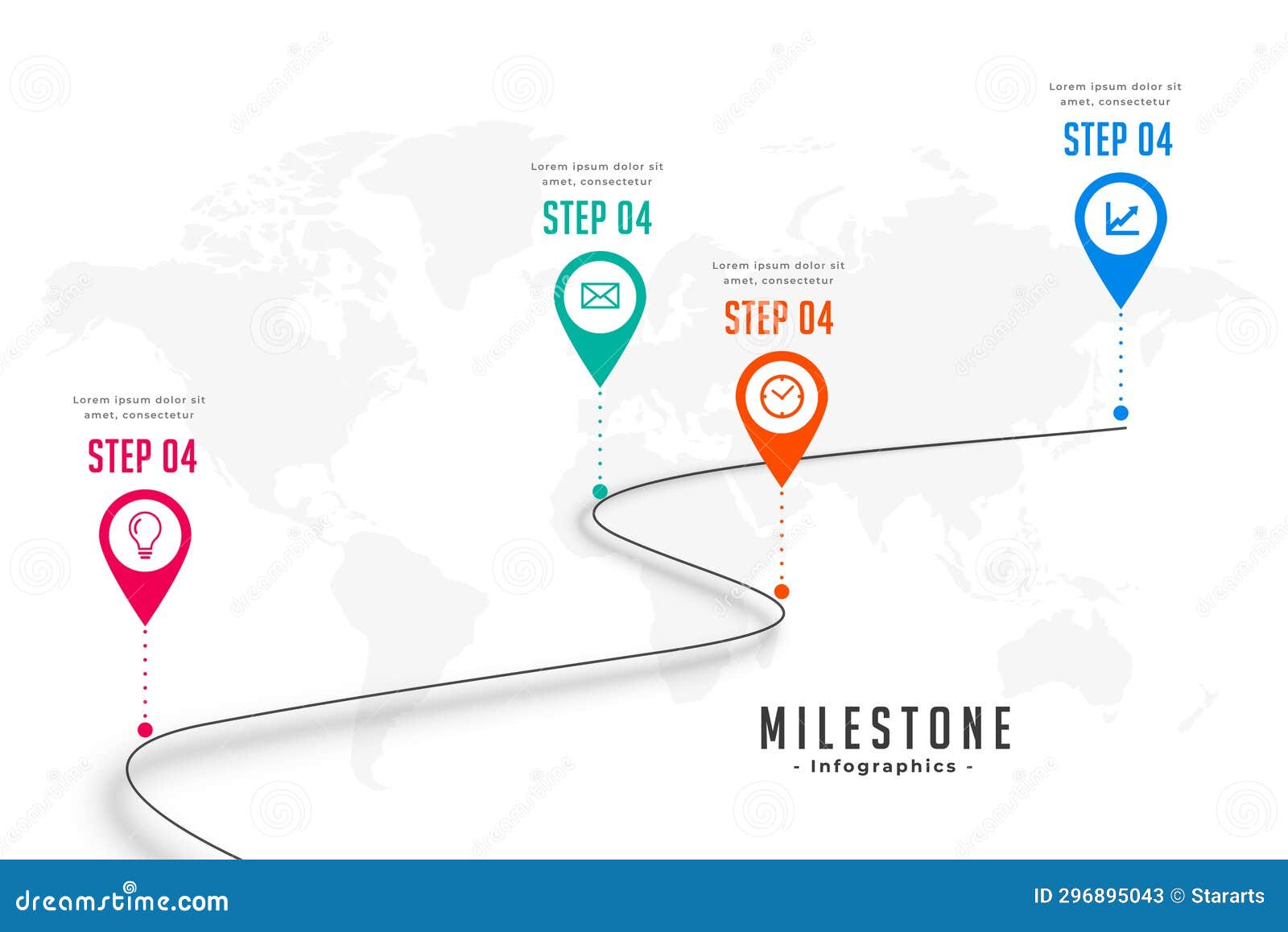 Lorem ipsum dolor sit amet, consectetur

STEP 04

Lorem ipsum dolor sit amet, consectetur

STEP 04

Lorem ipsum dolor sit amet, consectetur

STEP 04

Lorem ipsum dolor sit amet, consectetur

STEP 04

MILESTONE
- Infographics -

dreamstime.com

ID 296895043 © Stararts