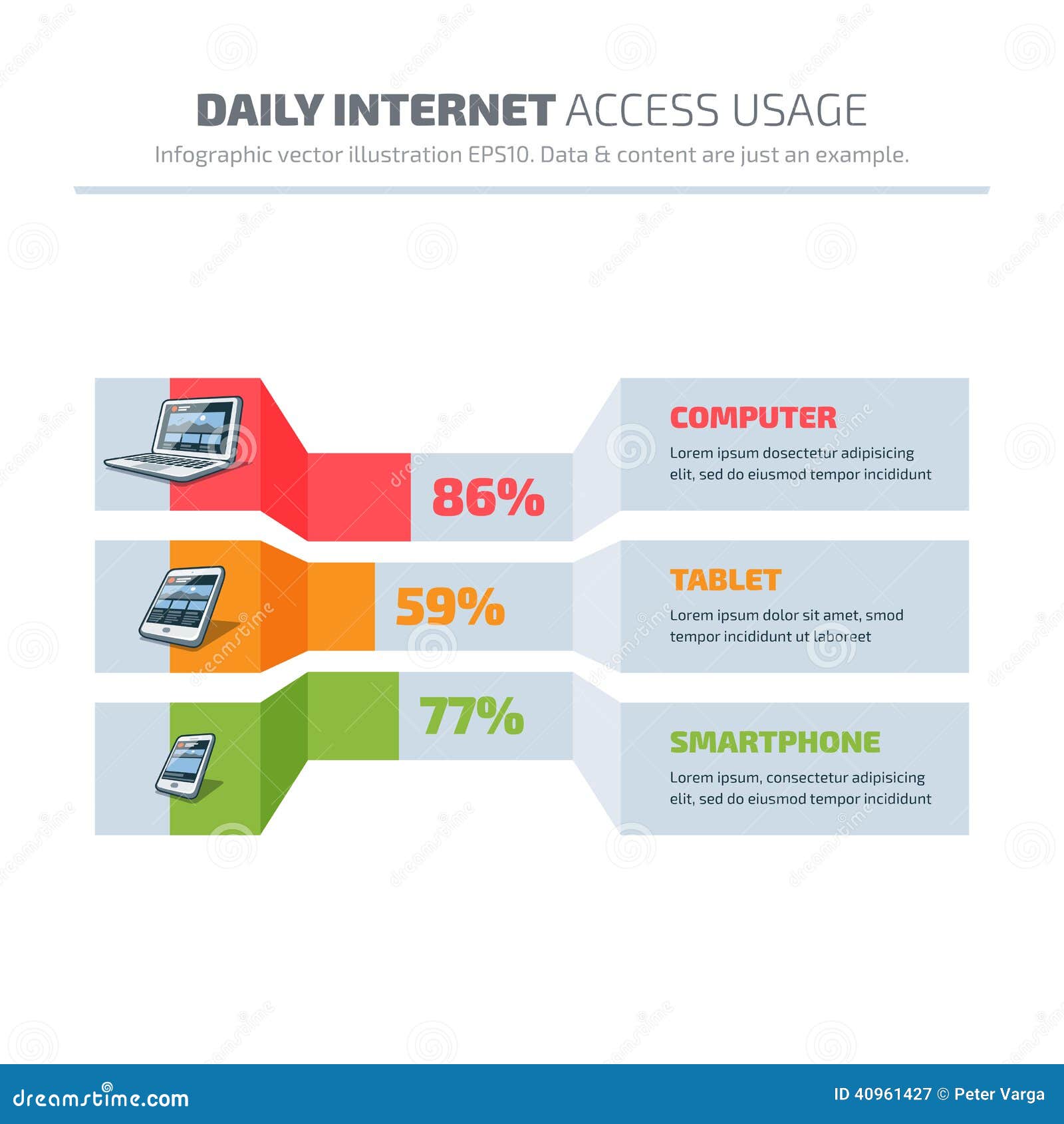 DAILY INTERNET ACCESS USAGE

Infographic vector illustration EPS10. Data & content are just an example.

86%

COMPUTER

Lorem ipsum dosectetur adipisicing elit, sed do eiusmod tempor incididunt

59%

TABLET

Lorem ipsum dolor sit amet, smod tempor incididunt ut laboreet

77%

SMARTPHONE

Lorem ipsum, consectetur adipisicing elit, sed do eiusmod tempor incididunt

dreamstime.com

ID 40961427 © Peter Varga