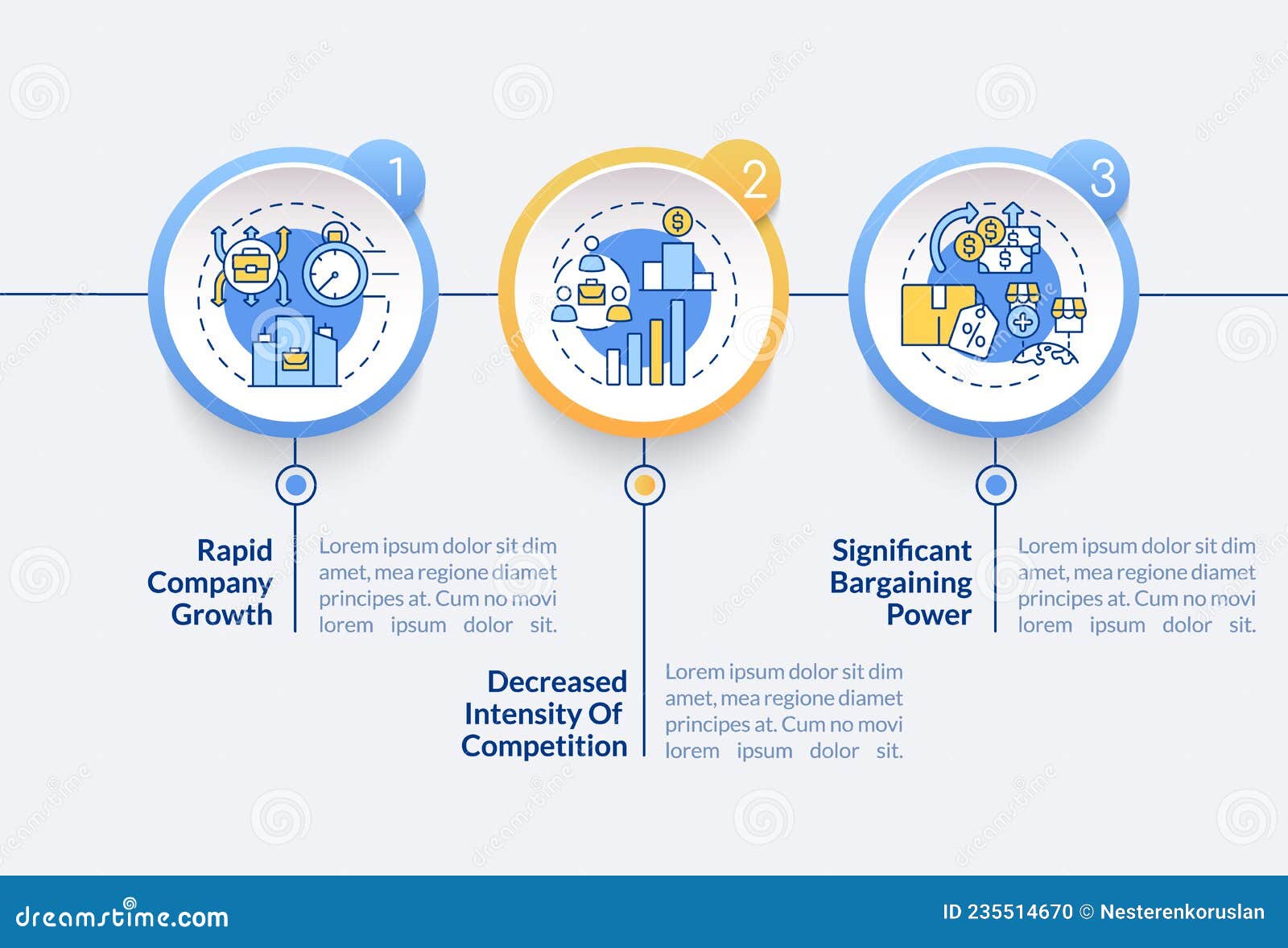 1

2

3

Rapid Company Growth

Lorem ipsum dolor sit dim amet, mea regione diamet principes at. Cum no movi lorem ipsum dolor sit.

Decreased Intensity Of Competition

Lorem ipsum dolor sit dim amet, mea regione diamet principes at. Cum no movi lorem ipsum dolor sit.

Significant Bargaining Power

Lorem ipsum dolor sit dim amet, mea regione diamet principes at. Cum no movi lorem ipsum dolor sit.

dreamstime.com

ID 235514670 © Nesterenkoruslan