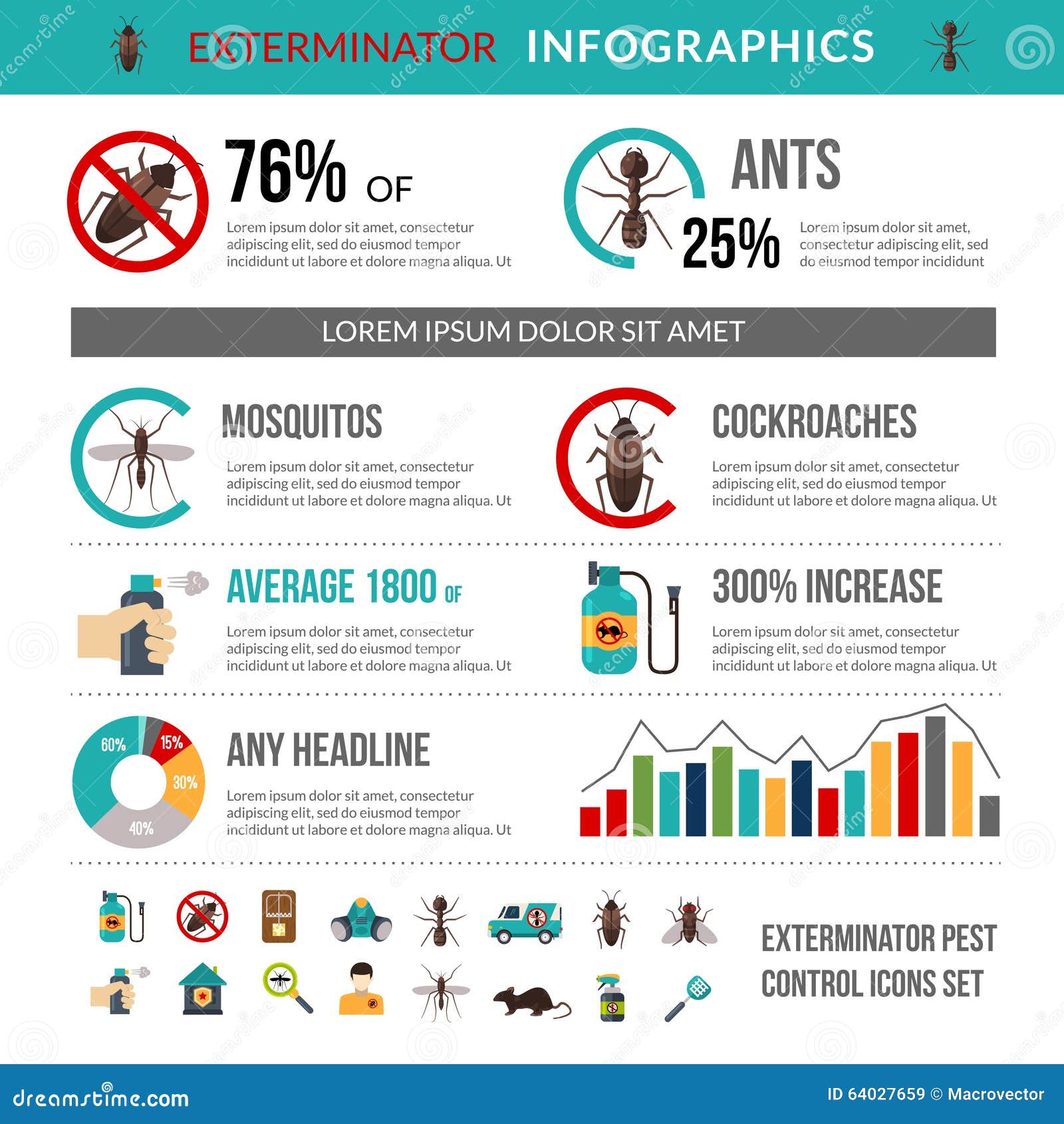 EXTERMINATOR INFOGRAPHICS

76% OF

Lorem ipsum dolor sit amet, consectetur adipiscing elit, sed do eiusmod tempor incididunt ut labore et dolore magna aliqua. Ut

ANTS

25%

Lorem ipsum dolor sit amet, consectetur adipiscing elit, sed do eiusmod tempor incididunt

LOREM IPSUM DOLOR SIT AMET

MOSQUITOS

Lorem ipsum dolor sit amet, consectetur adipiscing elit, sed do eiusmod tempor incididunt ut labore et dolore magna aliqua. Ut

COCKROACHES

Lorem ipsum dolor sit amet, consectetur adipiscing elit, sed do eiusmod tempor incididunt ut labore et dolore magna aliqua. Ut

AVERAGE 1800 OF

Lorem ipsum dolor sit amet, consectetur adipiscing elit, sed do eiusmod tempor incididunt ut labore et dolore magna aliqua. Ut

300% INCREASE

Lorem ipsum dolor sit amet, consectetur adipiscing elit, sed do eiusmod tempor incididunt ut labore et dolore magna aliqua. Ut

60%
15%
30%
40%

ANY HEADLINE

Lorem ipsum dolor sit amet, consectetur adipiscing elit, sed do eiusmod tempor incididunt ut labore et dolore magna aliqua. Ut

EXTERMINATOR PEST CONTROL ICONS SET

dreamstime.com

ID 64027659 © Macrovector