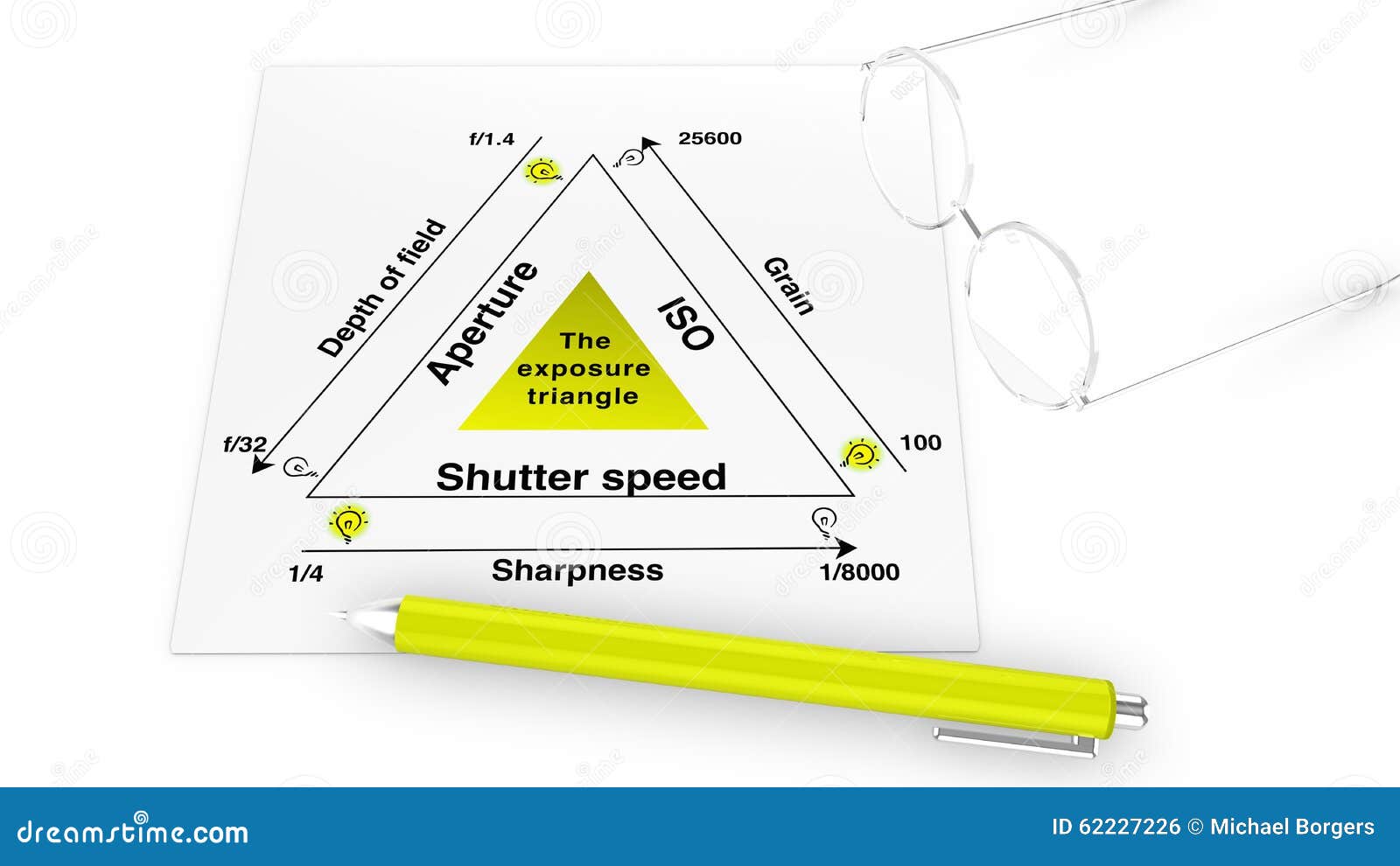 f/1.4

25600

Depth of field

Aperture

The exposure triangle

ISO

Grain

f/32

100

Shutter speed

1/4

Sharpness

1/8000

dreamstime.com

ID 62227226 © Michael Borgers