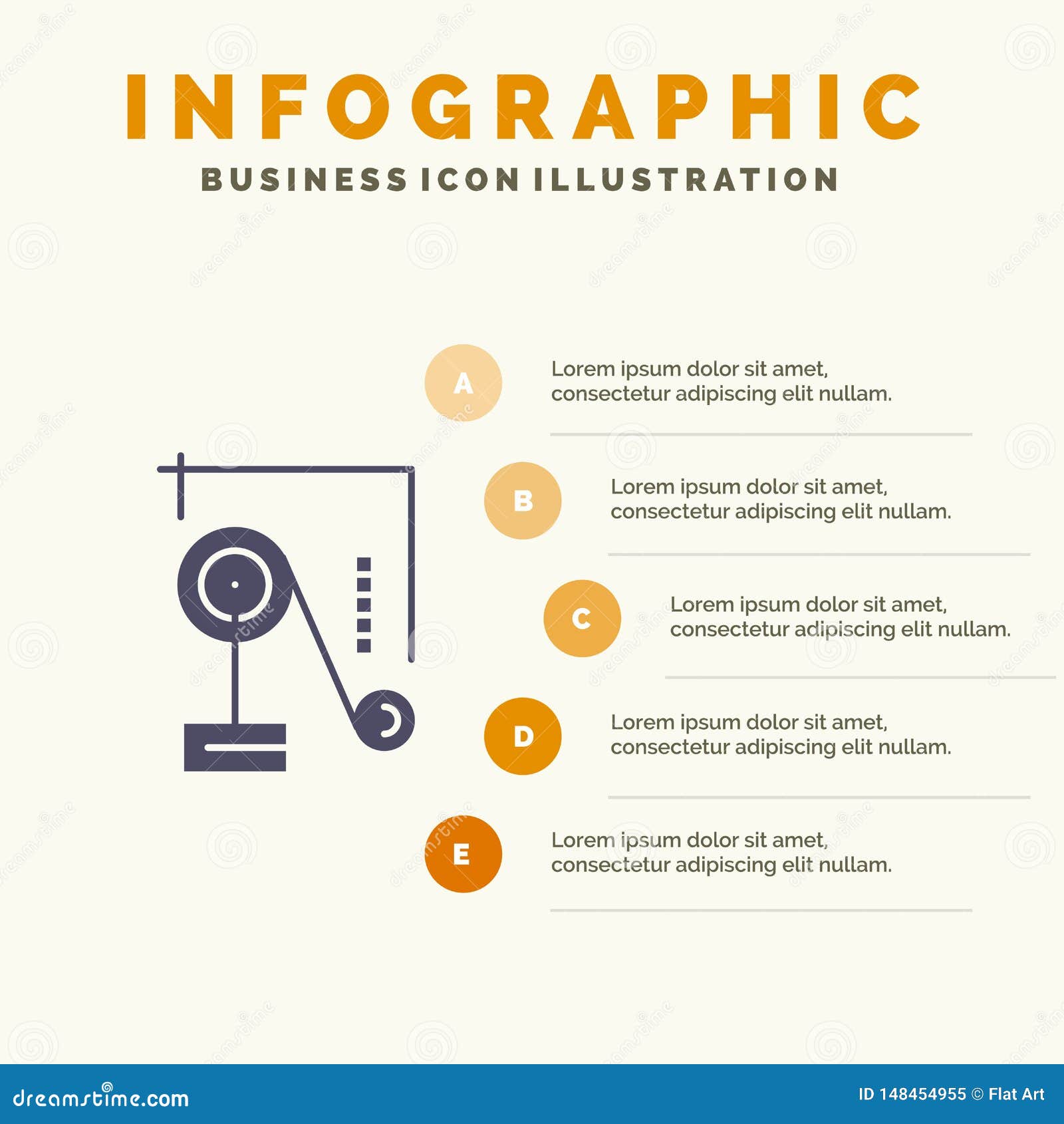 INFOGRAPHIC

BUSINESS ICON ILLUSTRATION

A

Lorem ipsum dolor sit amet, consectetur adipiscing elit nullam.

B

Lorem ipsum dolor sit amet, consectetur adipiscing elit nullam.

C

Lorem ipsum dolor sit amet, consectetur adipiscing elit nullam.

D

Lorem ipsum dolor sit amet, consectetur adipiscing elit nullam.

E

Lorem ipsum dolor sit amet, consectetur adipiscing elit nullam.

dreamstime.com

ID 148454955 © Flat Art