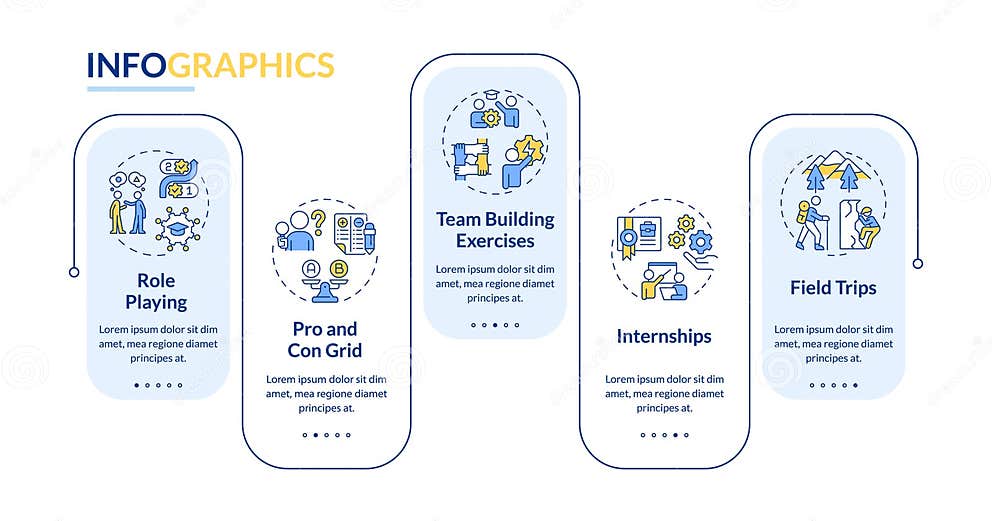 INFOGRAPHICS

Role Playing

Lorem ipsum dolor sit dim amet, mea regione diamet principes at.

Pro and Con Grid

Lorem ipsum dolor sit dim amet, mea regione diamet principes at.

Team Building Exercises

Lorem ipsum dolor sit dim amet, mea regione diamet principes at.

Internships

Lorem ipsum dolor sit dim amet, mea regione diamet principes at.

Field Trips

Lorem ipsum dolor sit dim amet, mea regione diamet principes at.