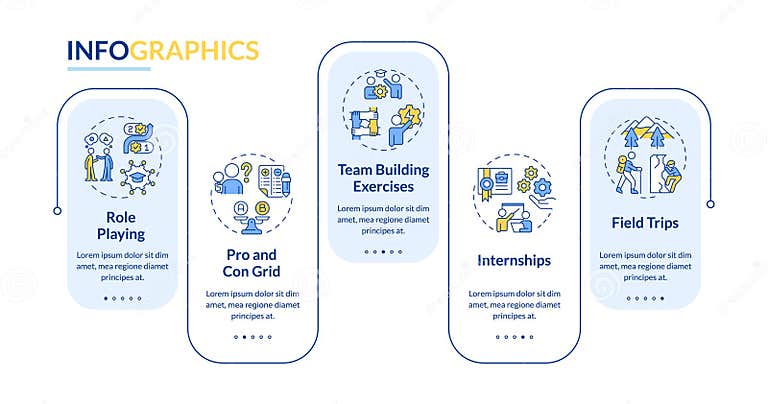 INFOGRAPHICS

Role Playing

Lorem ipsum dolor sit dim amet, mea regione diamet principes at.

Pro and Con Grid

Lorem ipsum dolor sit dim amet, mea regione diamet principes at.

Team Building Exercises

Lorem ipsum dolor sit dim amet, mea regione diamet principes at.

Internships

Lorem ipsum dolor sit dim amet, mea regione diamet principes at.

Field Trips

Lorem ipsum dolor sit dim amet, mea regione diamet principes at.