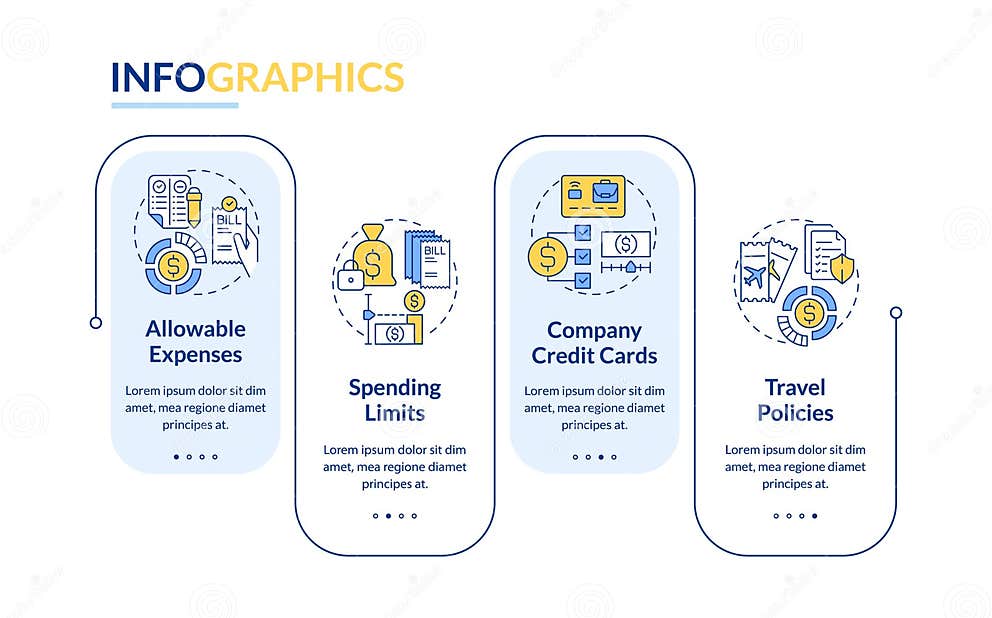 INFOGRAPHICS

BILL

Allowable Expenses

Lorem ipsum dolor sit dim amet, mea regione diamet principes at.

BILL

Spending Limits

Lorem ipsum dolor sit dim amet, mea regione diamet principes at.

Company Credit Cards

Lorem ipsum dolor sit dim amet, mea regione diamet principes at.

Travel Policies

Lorem ipsum dolor sit dim amet, mea regione diamet principes at.