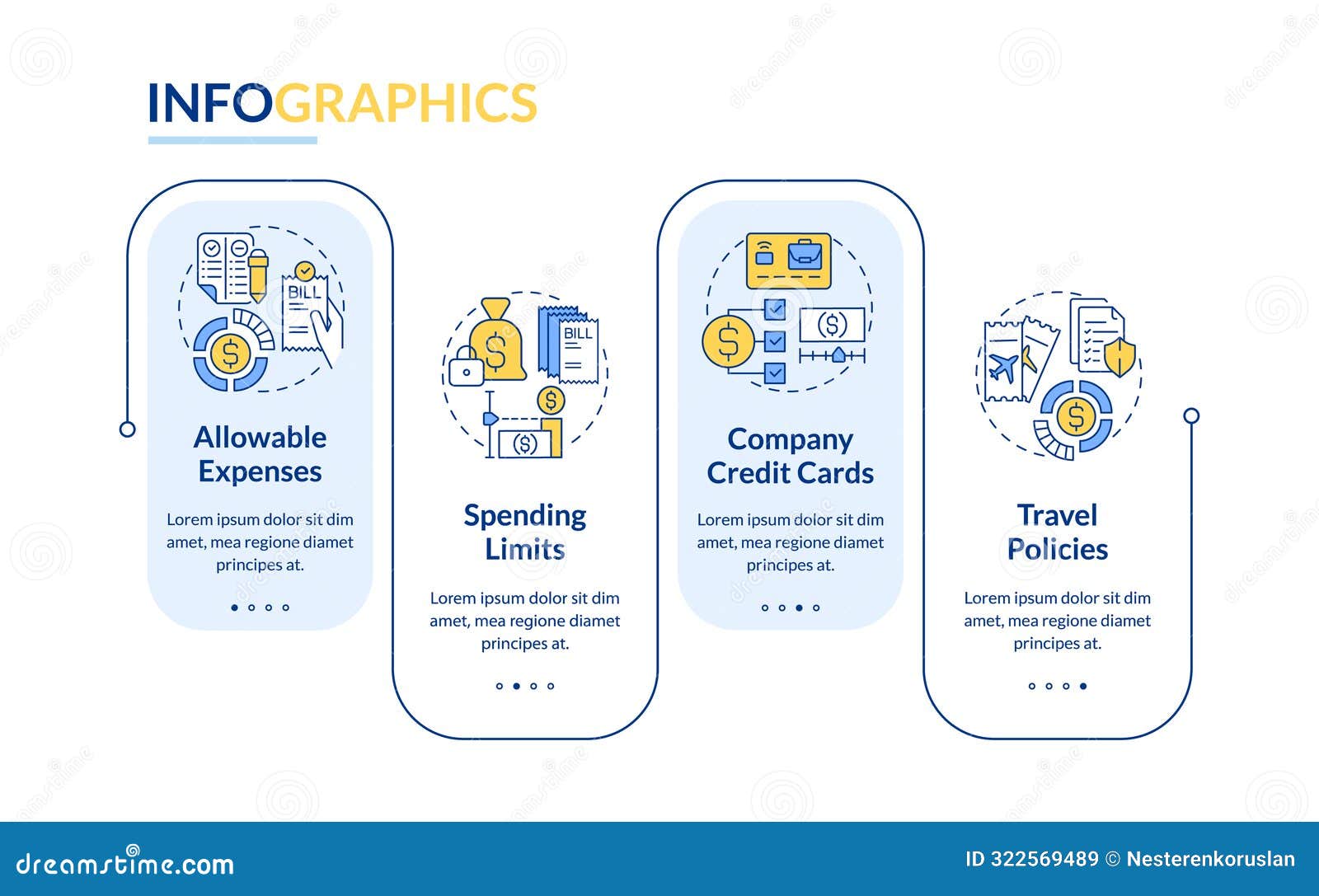 INFOGRAPHICS

BILL

Allowable Expenses

Lorem ipsum dolor sit dim amet, mea regione diamet principes at.

BILL

Spending Limits

Lorem ipsum dolor sit dim amet, mea regione diamet principes at.

Company Credit Cards

Lorem ipsum dolor sit dim amet, mea regione diamet principes at.

Travel Policies

Lorem ipsum dolor sit dim amet, mea regione diamet principes at.

dreamstime.com

ID 322569489 © Nesterenkoruslan