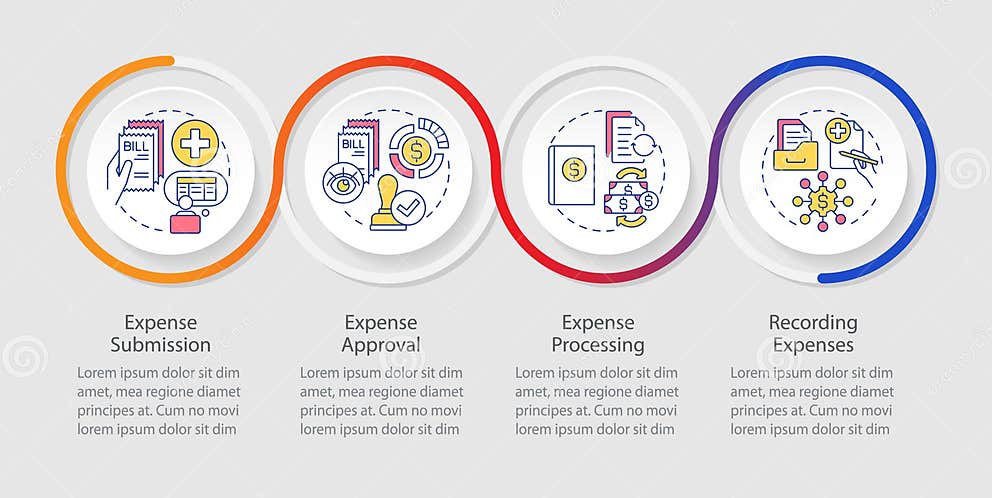 BILL

BILL

Expense Submission

Lorem ipsum dolor sit dim amet, mea regione diamet principes at. Cum no movi lorem ipsum dolor sit dim

Expense Approval

Lorem ipsum dolor sit dim amet, mea regione diamet principes at. Cum no movi lorem ipsum dolor sit dim

Expense Processing

Lorem ipsum dolor sit dim amet, mea regione diamet principes at. Cum no movi lorem ipsum dolor sit dim

Recording Expenses

Lorem ipsum dolor sit dim amet, mea regione diamet principes at. Cum no movi lorem ipsum dolor sit dim