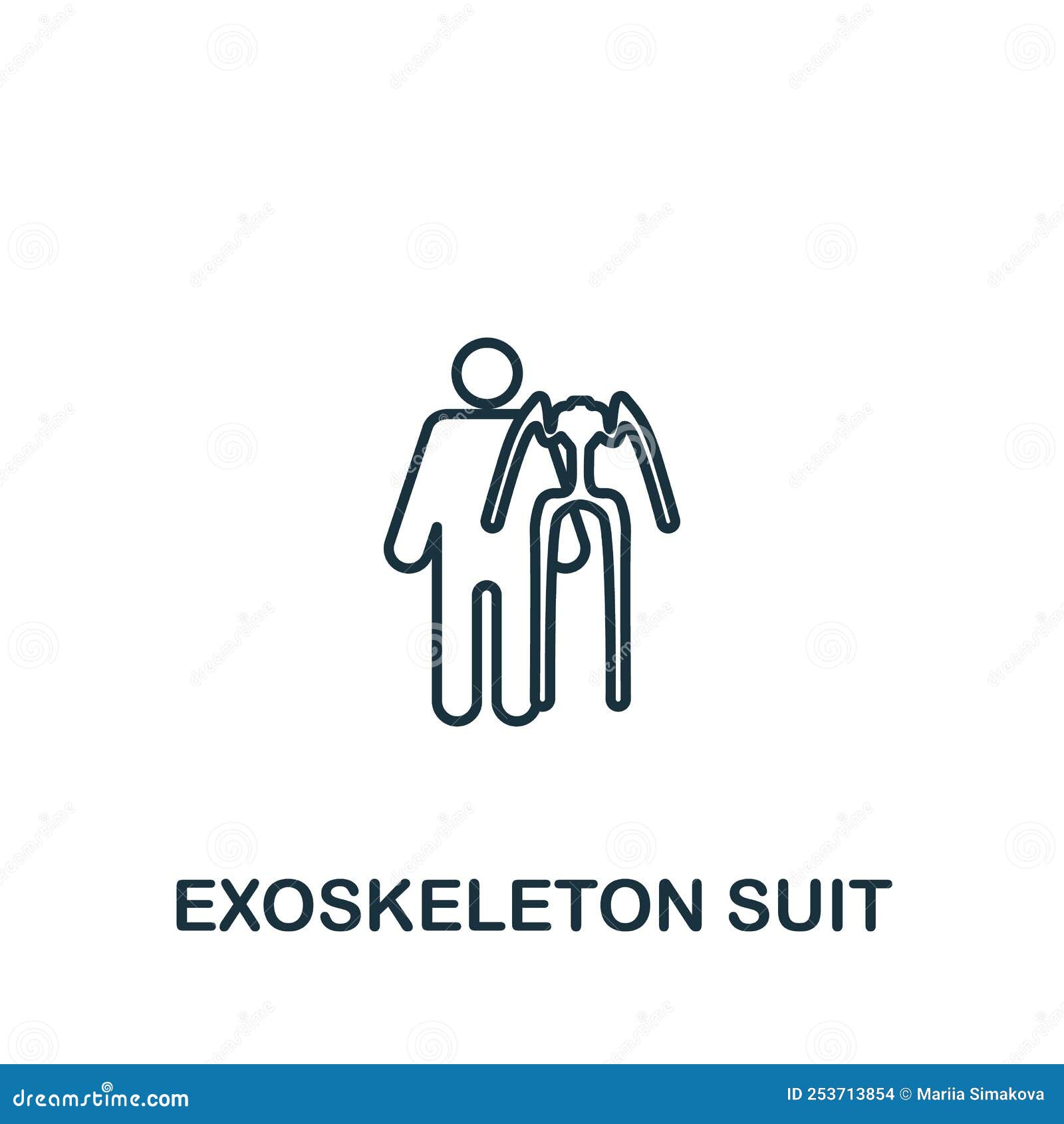 EXOSKELETON SUIT

dreamstime.com

ID 253713854 © Mariia Simakova