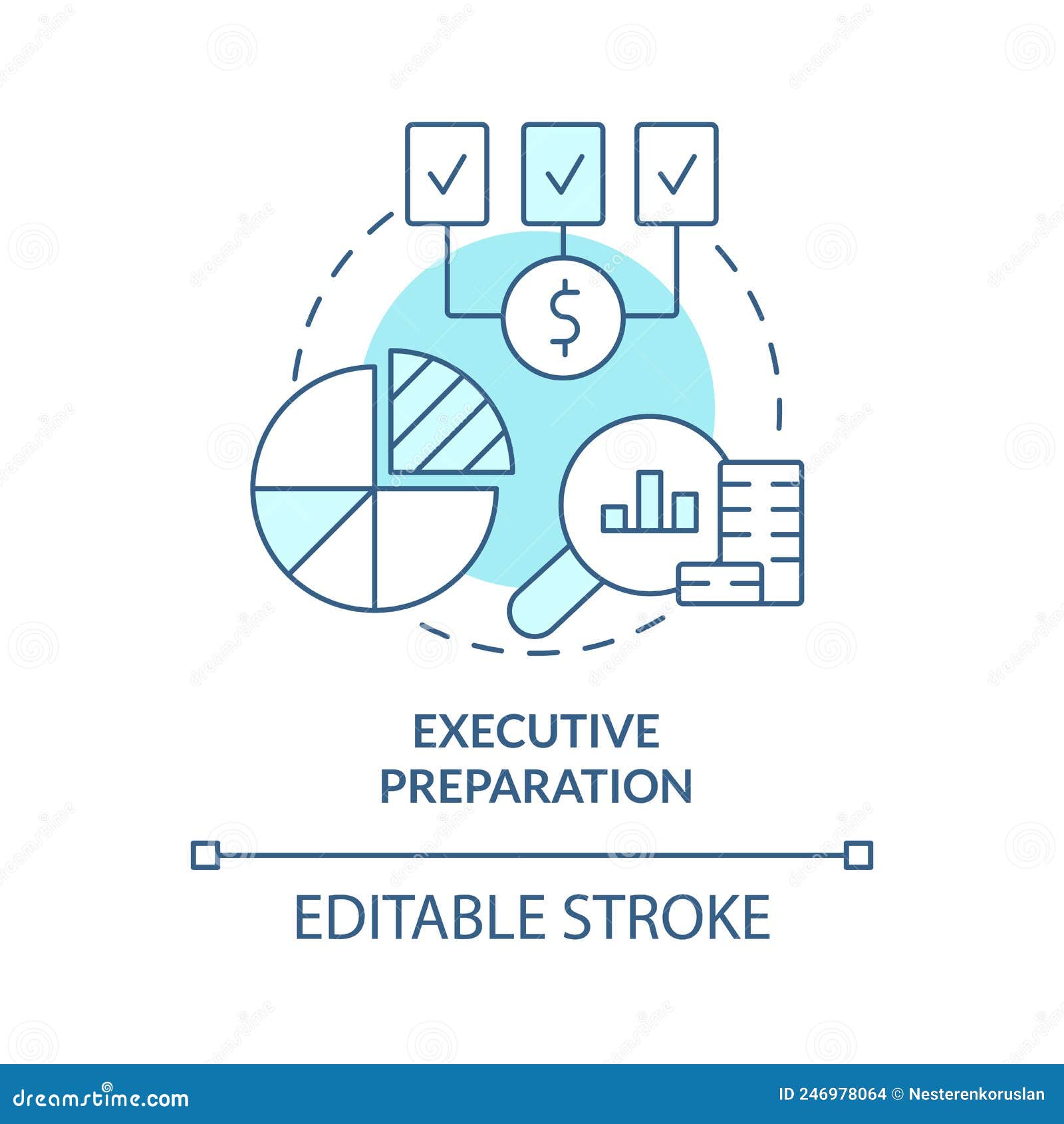 $

EXECUTIVE PREPARATION

EDITABLE STROKE

dreamstime.com

ID 246978064 © Nesterenkoruslan