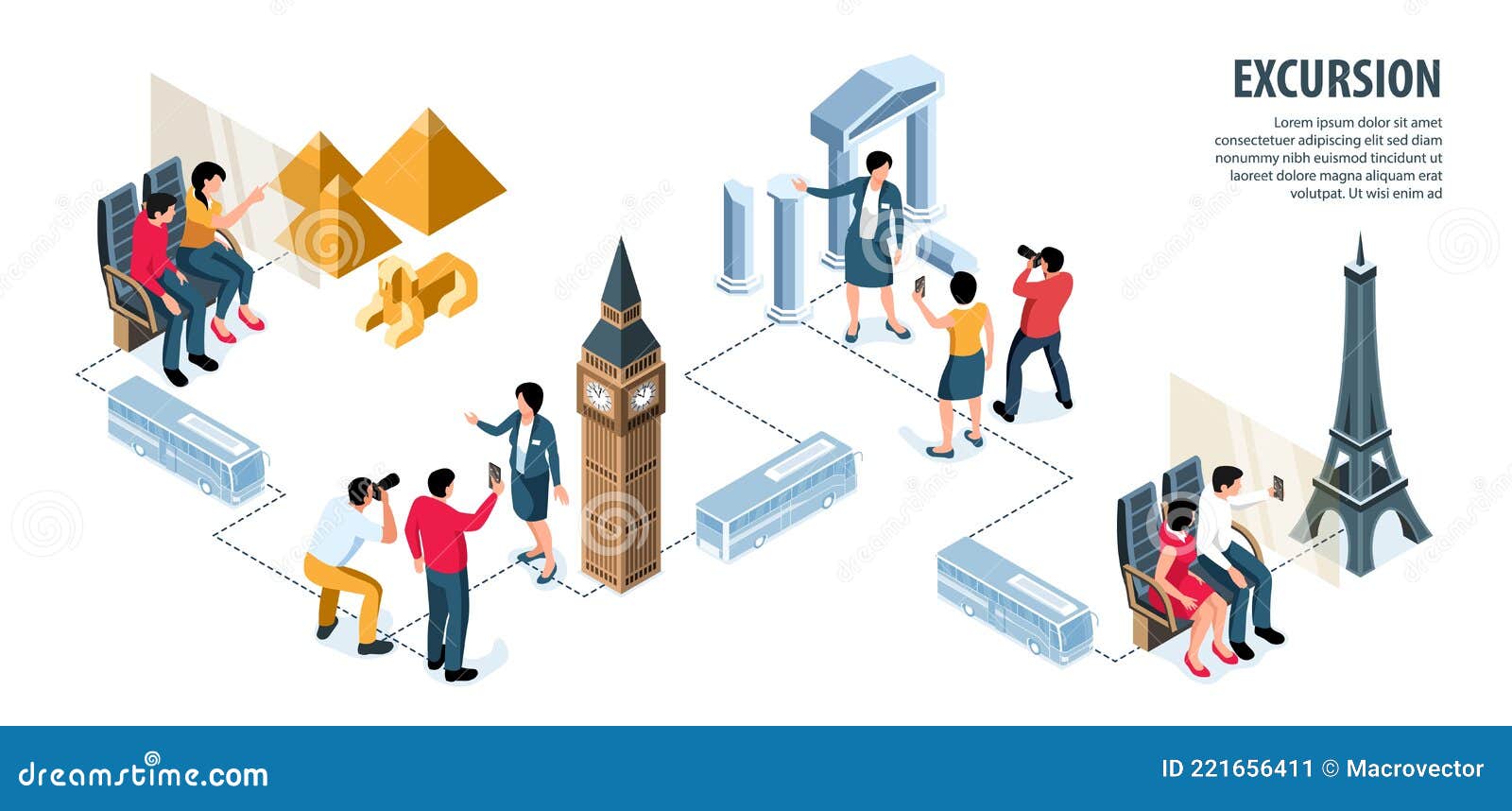 EXCURSION

Lorem ipsum dolor sit amet consectetuer adipiscing elit sed diam nonummy nibh euismod tincidunt ut laoreet dolore magna aliquam erat volutpat. Ut wisi enim ad

dreamstime.com

ID 221656411 © Macrovector