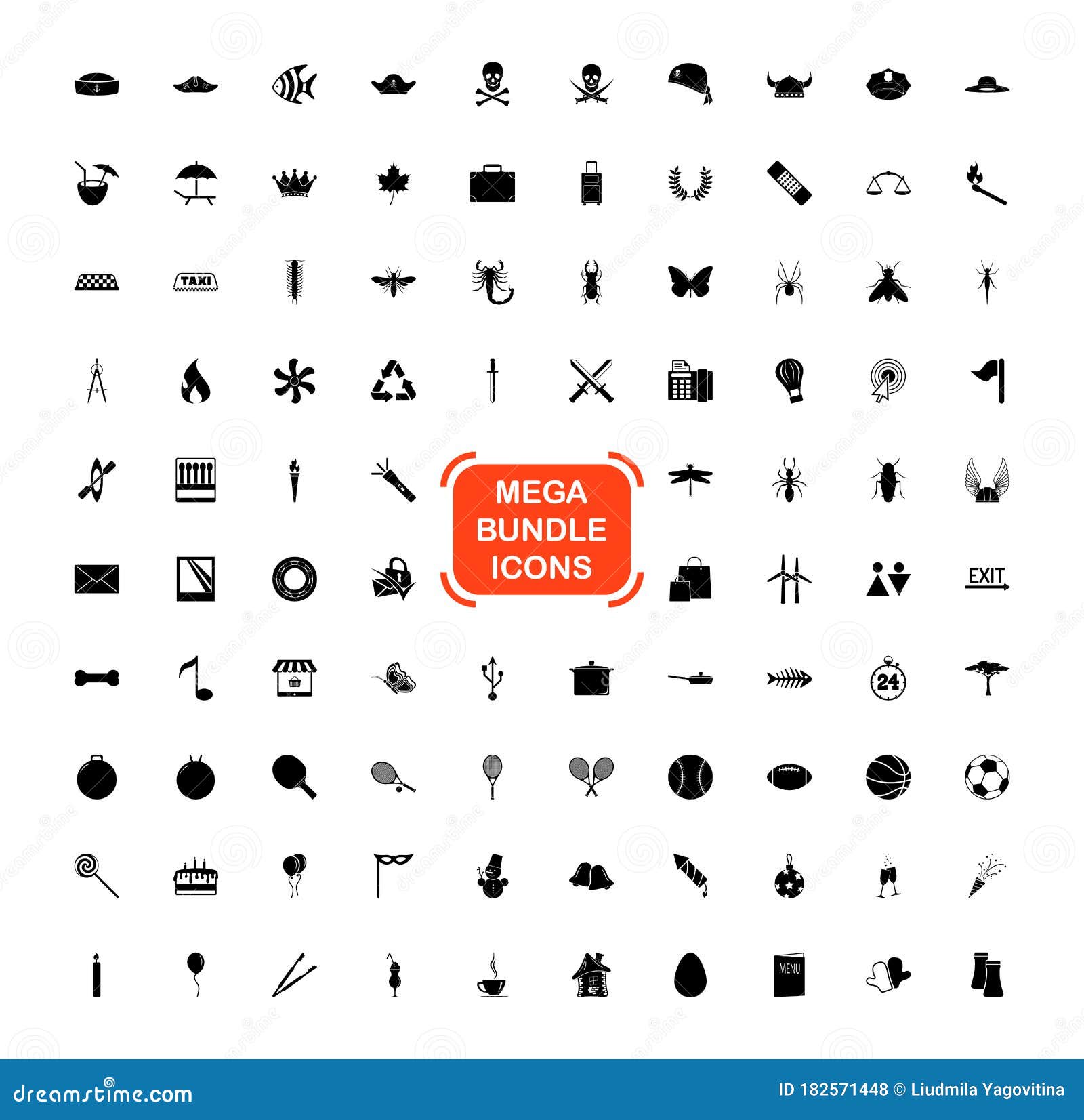 TAXI

MEGA BUNDLE ICONS

EXIT

24

MENU

dreamstime.com

ID 182571448 © Liudmila Yagovitina