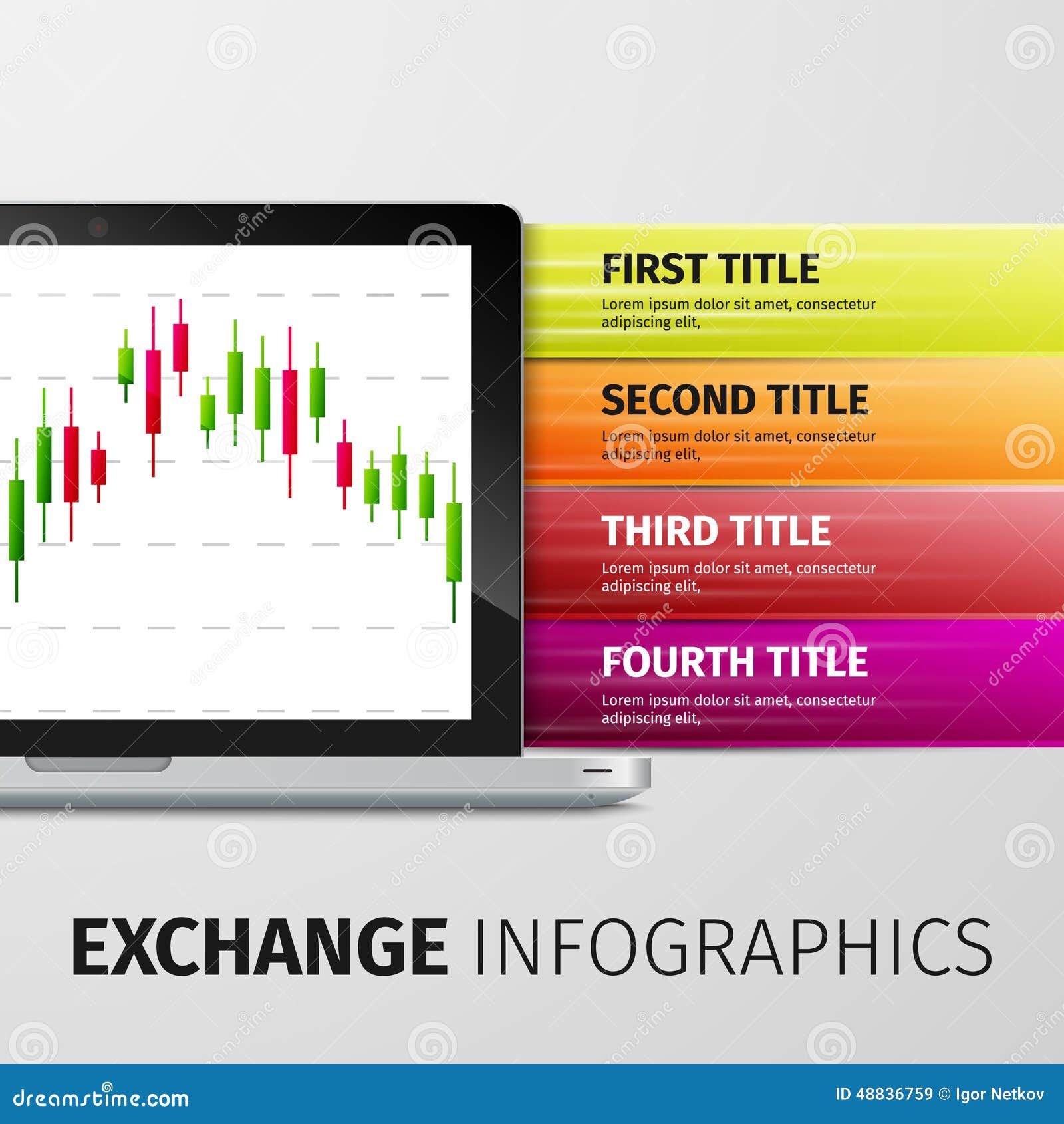 FIRST TITLE
Lorem ipsum dolor sit amet, consectetur adipiscing elit,

SECOND TITLE
Lorem ipsum dolor sit amet, consectetur adipiscing elit,

THIRD TITLE
Lorem ipsum dolor sit amet, consectetur adipiscing elit,

FOURTH TITLE
Lorem ipsum dolor sit amet, consectetur adipiscing elit,

EXCHANGE INFOGRAPHICS

dreamstime.com

ID 48836759 © Igor Netkov