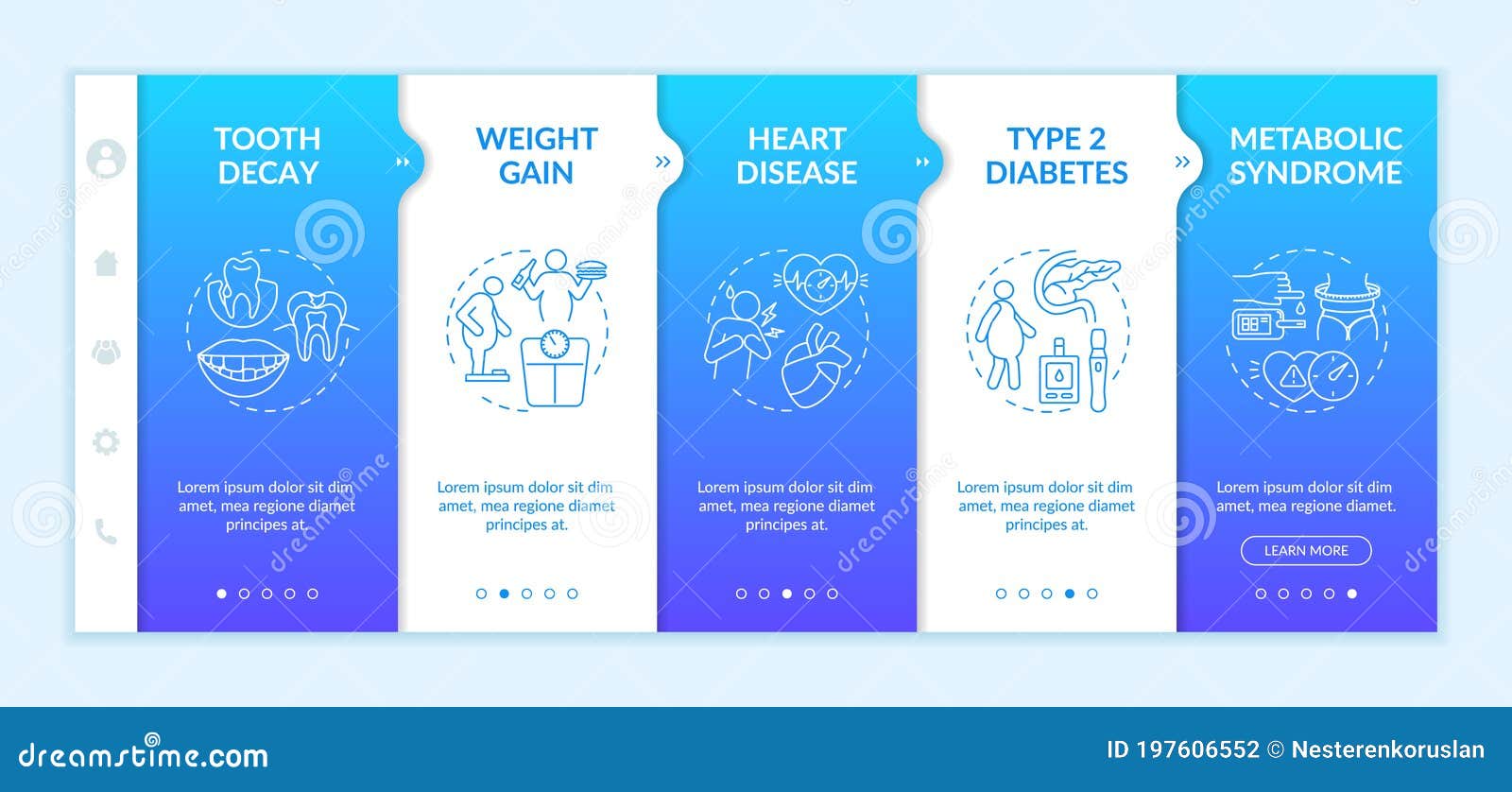 TOOTH DECAY

Lorem ipsum dolor sit dim amet, mea regione diamet principes at.

WEIGHT GAIN

Lorem ipsum dolor sit dim amet, mea regione diamet principes at.

HEART DISEASE

Lorem ipsum dolor sit dim amet, mea regione diamet principes at.

TYPE 2 DIABETES

Lorem ipsum dolor sit dim amet, mea regione diamet principes at.

METABOLIC SYNDROME

Lorem ipsum dolor sit dim amet, mea regione diamet.

LEARN MORE

dreamstime.com

ID 197606552 © Nesterenkoruslan