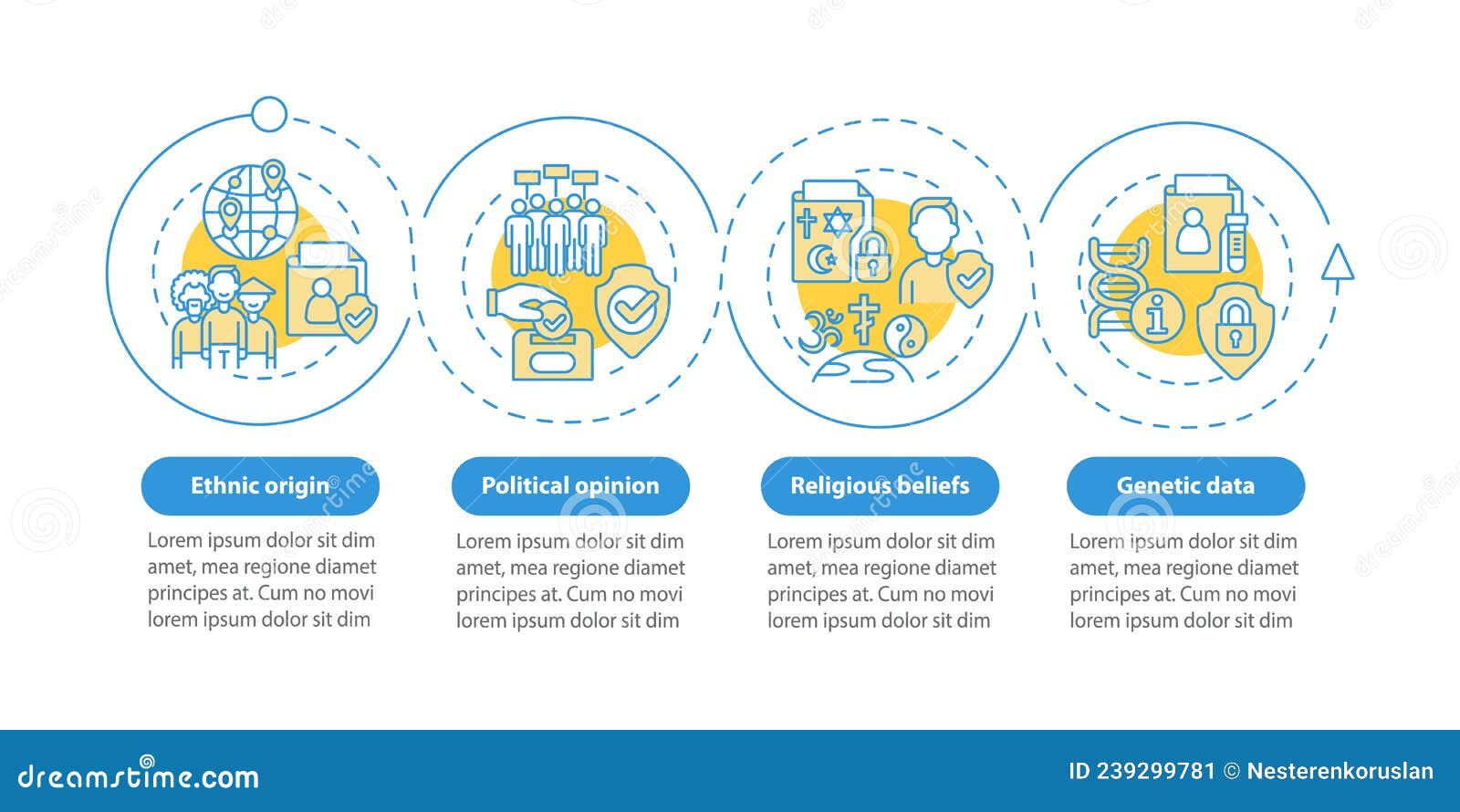 Ethnic origin

Lorem ipsum dolor sit dim amet, mea regione diamet principes at. Cum no movi lorem ipsum dolor sit dim

Political opinion

Lorem ipsum dolor sit dim amet, mea regione diamet principes at. Cum no movi lorem ipsum dolor sit dim

Religious beliefs

Lorem ipsum dolor sit dim amet, mea regione diamet principes at. Cum no movi lorem ipsum dolor sit dim

Genetic data

Lorem ipsum dolor sit dim amet, mea regione diamet principes at. Cum no movi lorem ipsum dolor sit dim

dreamstime.com

ID 239299781 © Nesterenkoruslan