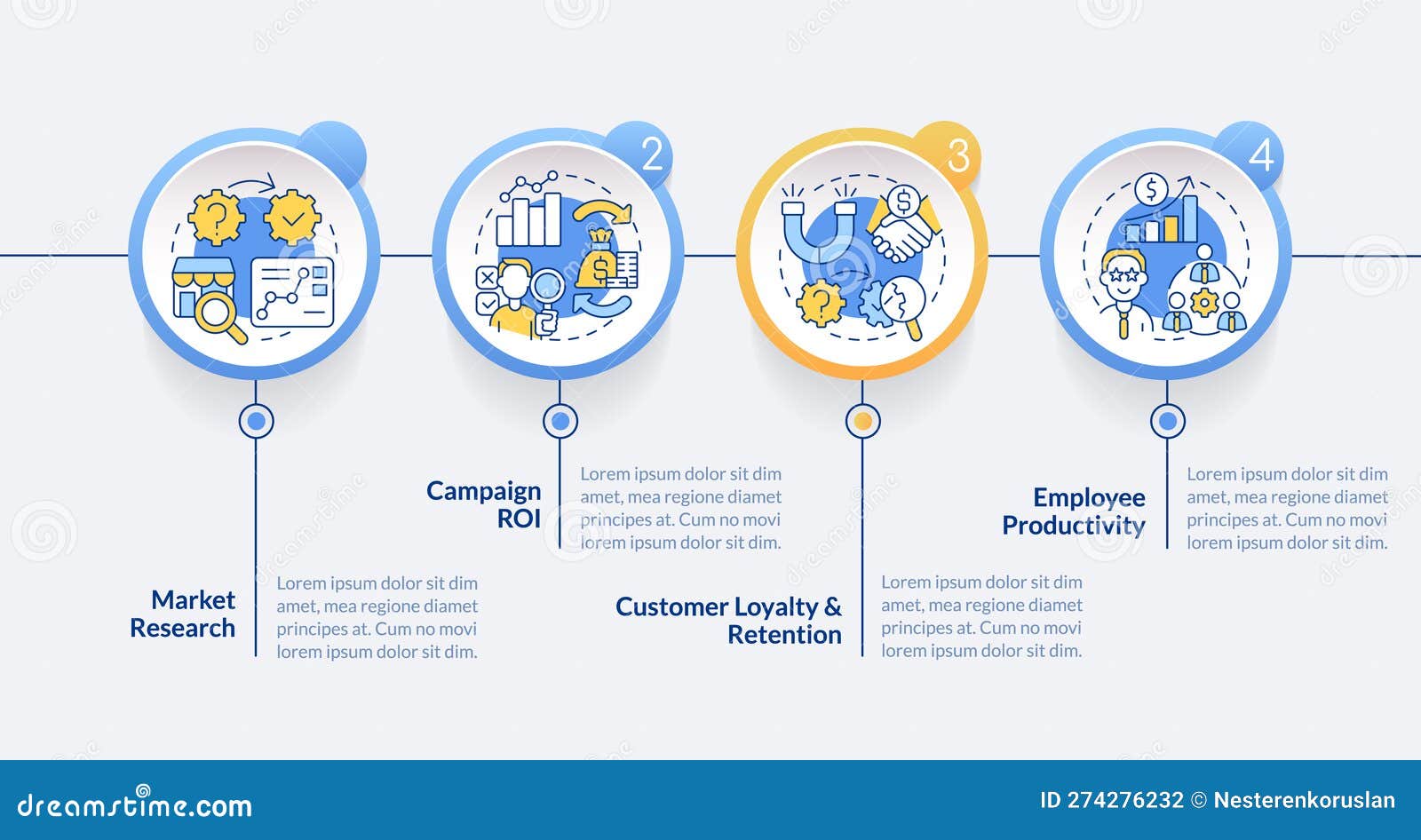 2

3

4

Market Research

Lorem ipsum dolor sit dim amet, mea regione diamet principes at. Cum no movi lorem ipsum dolor sit dim.

Campaign ROI

Lorem ipsum dolor sit dim amet, mea regione diamet principes at. Cum no movi lorem ipsum dolor sit dim.

Customer Loyalty & Retention

Lorem ipsum dolor sit dim amet, mea regione diamet principes at. Cum no movi lorem ipsum dolor sit dim.

Employee Productivity

Lorem ipsum dolor sit dim amet, mea regione diamet principes at. Cum no movi lorem ipsum dolor sit dim.

dreamstime.com

ID 274276232 © Nesterenkoruslan