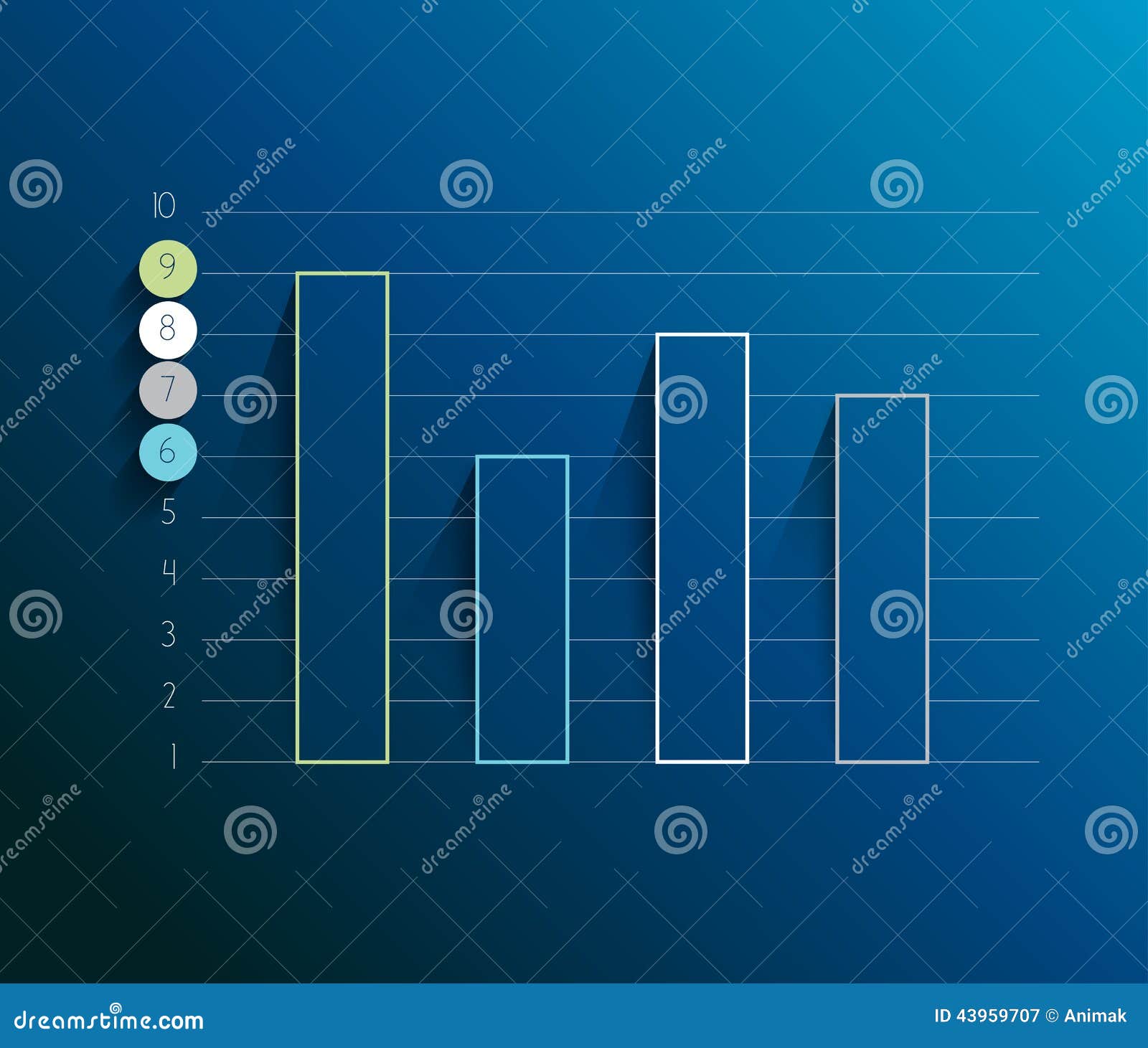 10
9
8
7
6
5
4
3
2
1

dreamstime

dreamstime.com

ID 43959707 © Animak