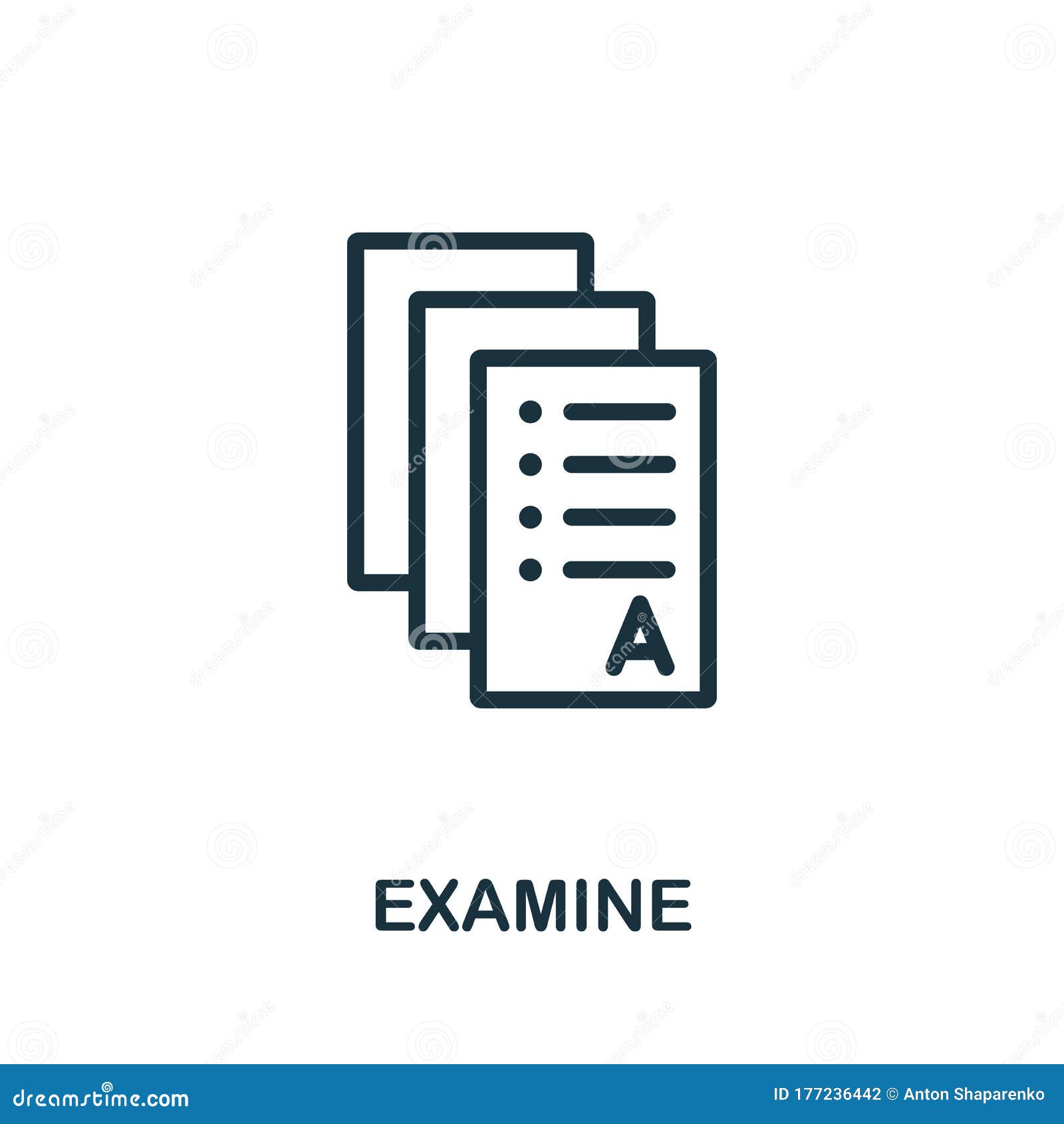 A

EXAMINE

dreamstime.com

ID 177236442 © Anton Shaparenko