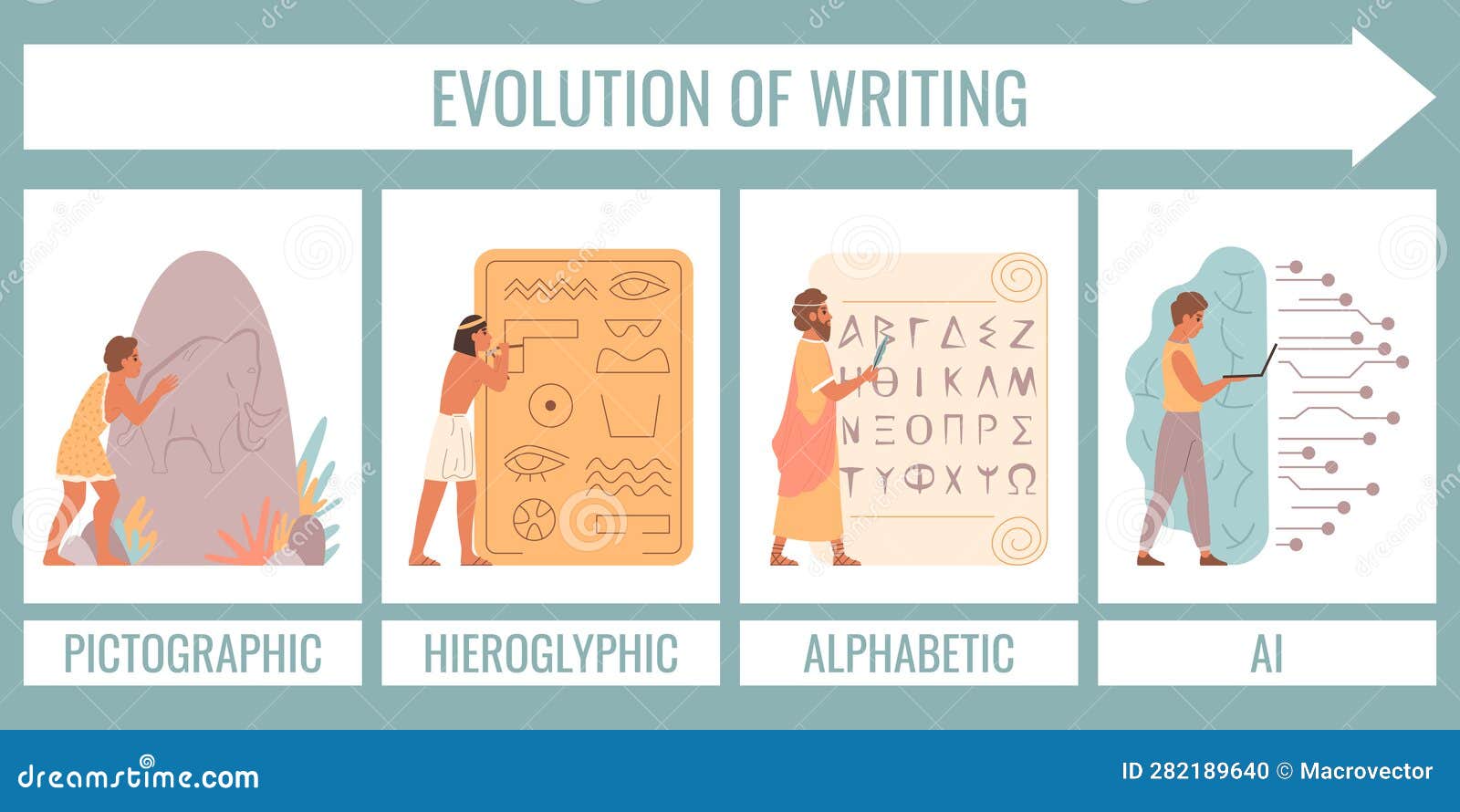 EVOLUTION OF WRITING

ΑΒΓΔΕΖ
ΗΘΙΚΛΜ
ΝΞΟΠΡΣ
ΤΥΦΧΨΩ

PICTOGRAPHIC

HIEROGLYPHIC

ALPHABETIC

AI

dreamstime.com

ID 282189640 © Macrovector