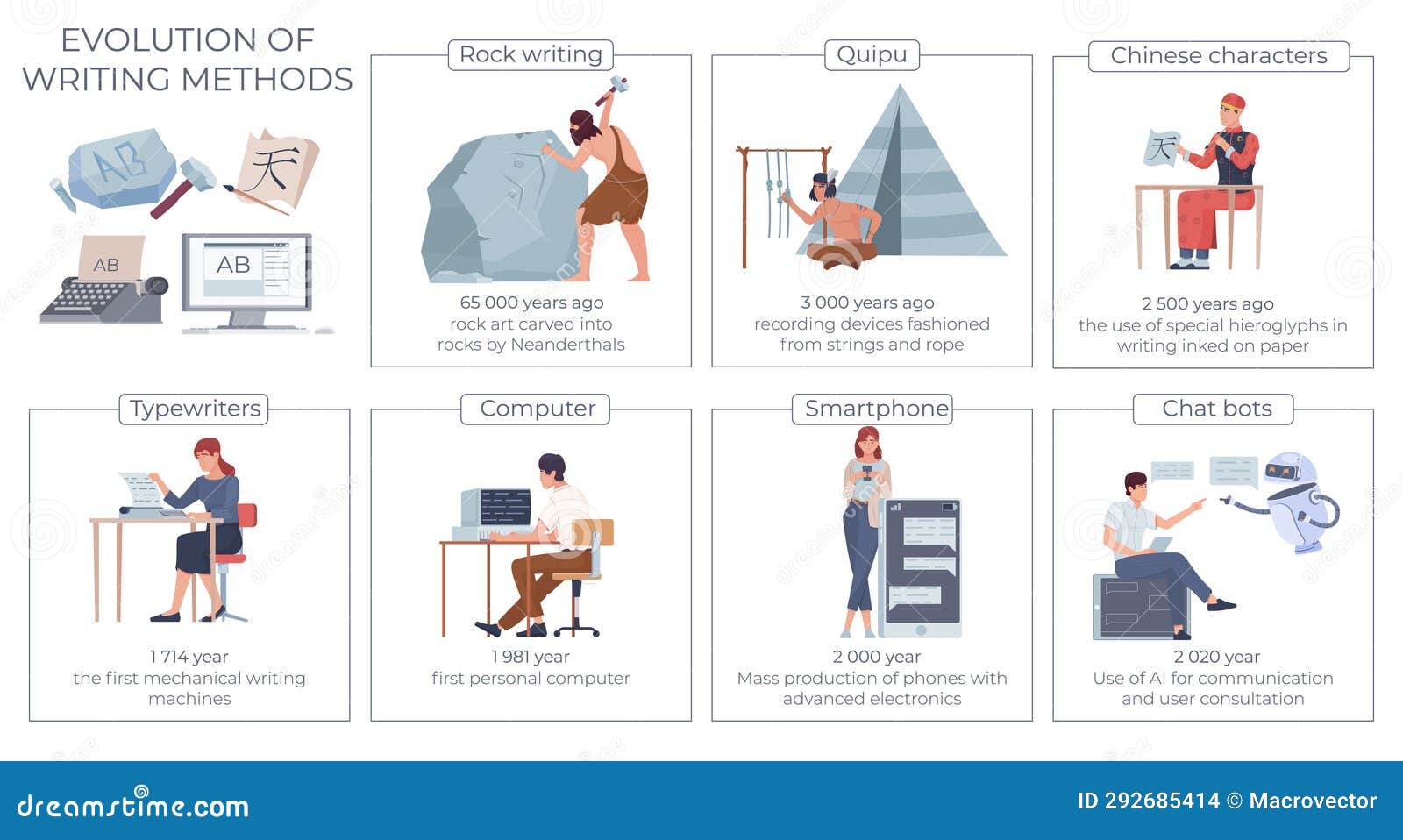 EVOLUTION OF WRITING METHODS

AB

天

AB

AB

Rock writing

65 000 years ago
rock art carved into rocks by Neanderthals

Quipu

3 000 years ago
recording devices fashioned from strings and rope

Chinese characters

天

2 500 years ago
the use of special hieroglyphs in writing inked on paper

Typewriters

1 714 year
the first mechanical writing machines

Computer

1 981 year
first personal computer

Smartphone

2 000 year
Mass production of phones with advanced electronics

Chat bots

2 020 year
Use of AI for communication and user consultation

dreamstime.com

ID 292685414 © Macrovector