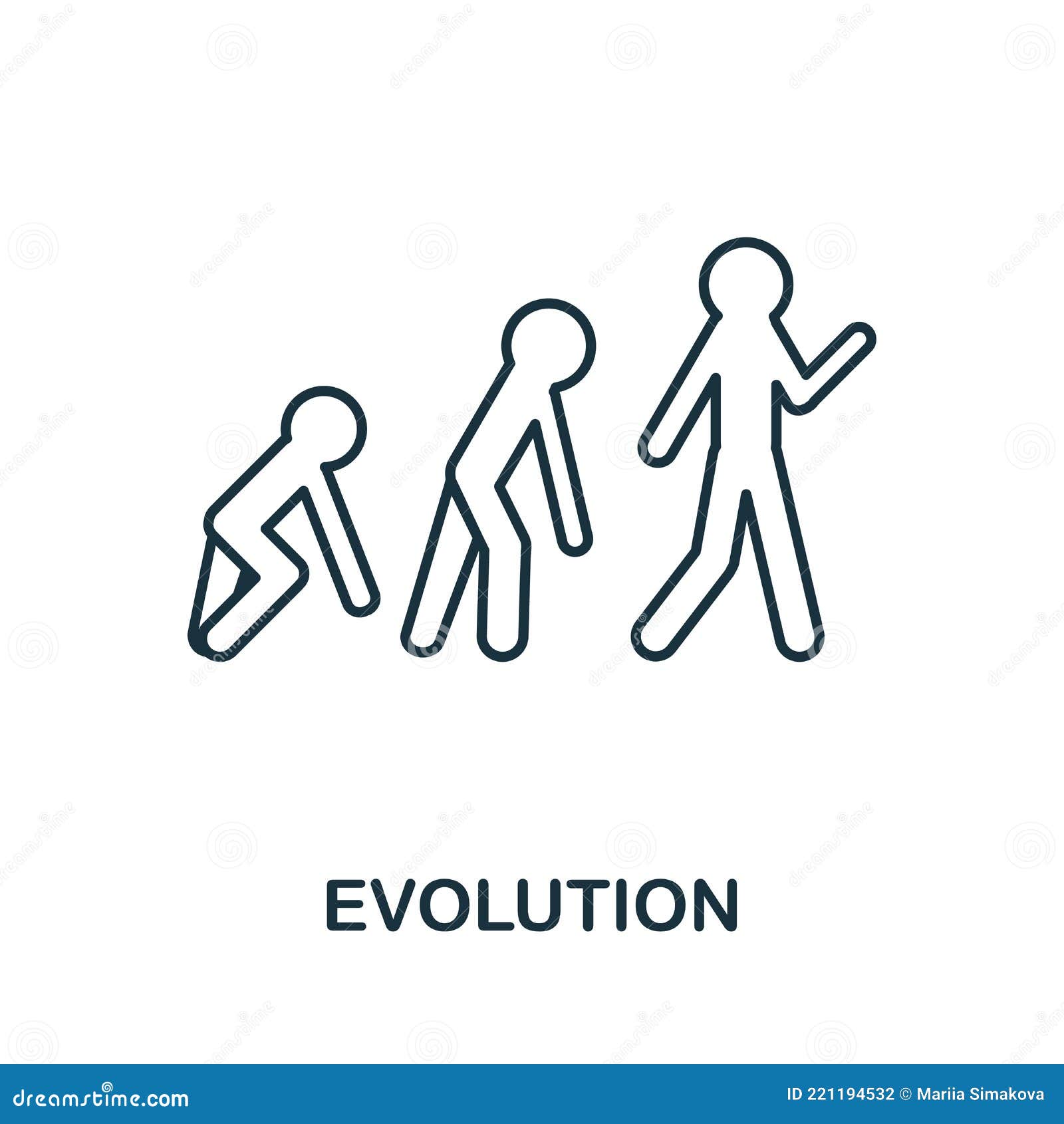 EVOLUTION

dreamstime.com

ID 221194532 © Mariia Simakova