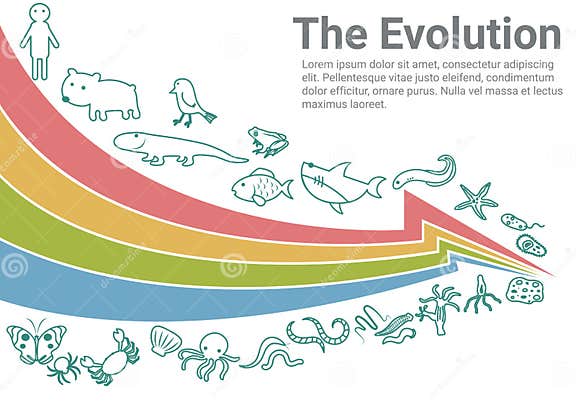 The Evolution

Lorem ipsum dolor sit amet, consectetur adipiscing elit. Pellentesque vitae justo eleifend, condimentum dolor efficitur, ornare purus. Nulla vel massa et lectus maximus laoreet.