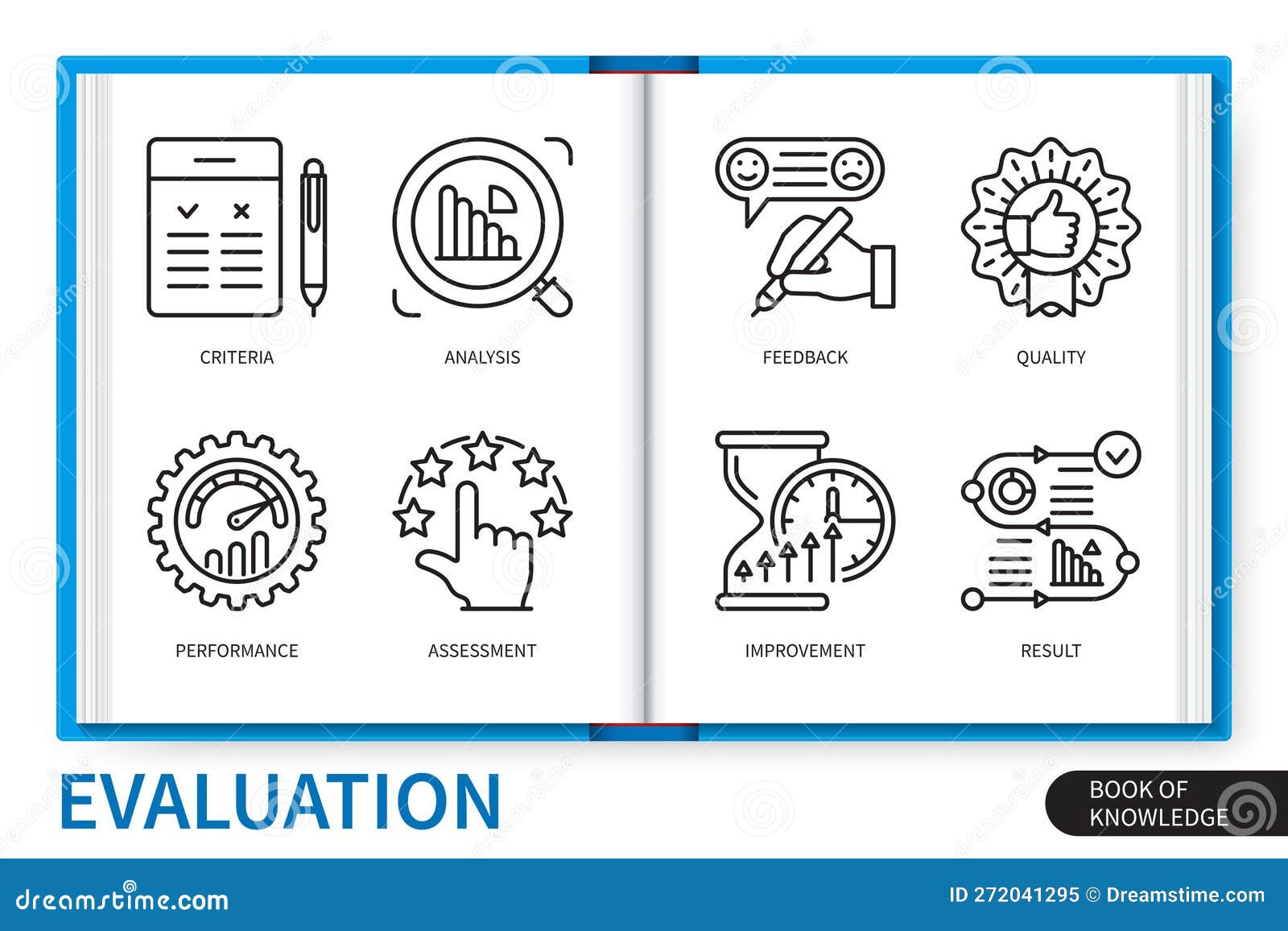 CRITERIA

ANALYSIS

PERFORMANCE

ASSESSMENT

FEEDBACK

QUALITY

IMPROVEMENT

RESULT

EVALUATION

BOOK OF KNOWLEDGE

dreamstime.com

ID 272041295 © Dreamstime.com