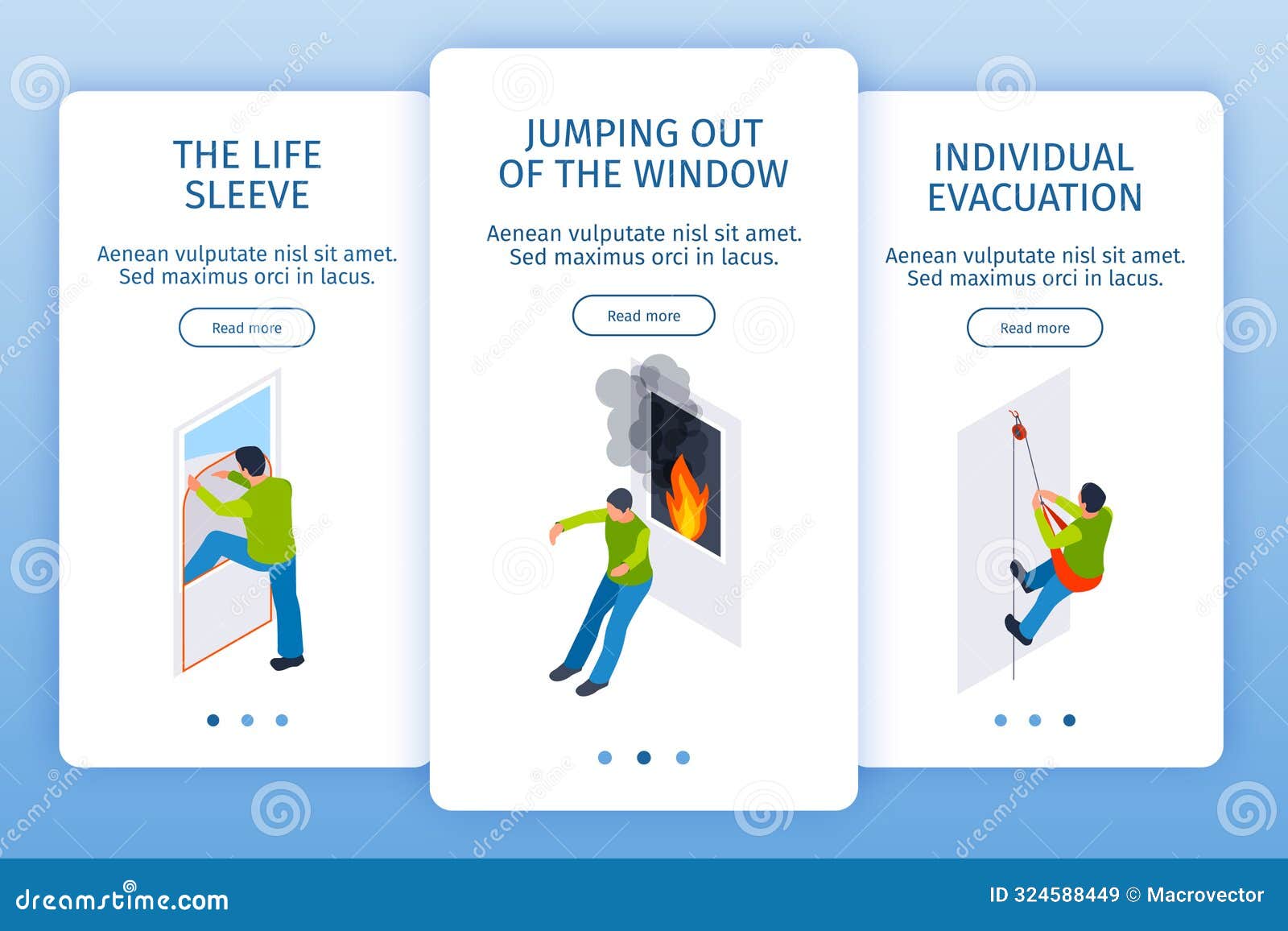 THE LIFE SLEEVE

Aenean vulputate nisl sit amet. Sed maximus orci in lacus.

Read more

JUMPING OUT OF THE WINDOW

Aenean vulputate nisl sit amet. Sed maximus orci in lacus.

Read more

INDIVIDUAL EVACUATION

Aenean vulputate nisl sit amet. Sed maximus orci in lacus.

Read more

dreamstime.com

ID 324588449 © Macrovector