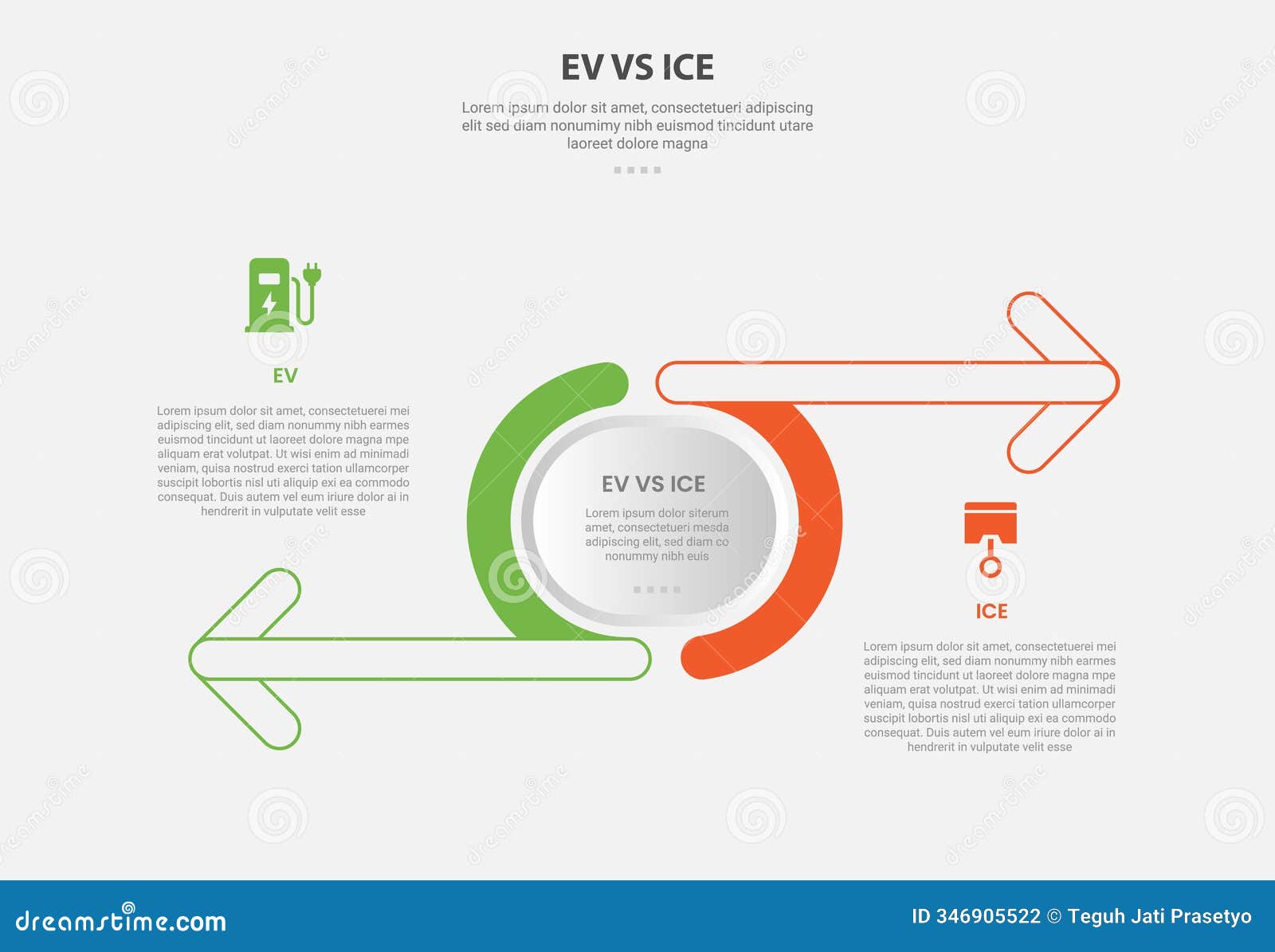 EV VS ICE

Lorem ipsum dolor sit amet, consectetueri adipiscing elit sed diam nonumimy nibh euismod tincidunt utare laoreet dolore magna

EV

Lorem ipsum dolor sit amet, consectetuerei mei adipiscing elit, sed diam nonummy nibh earmes euismod tincidunt ut laoreet dolore magna mpe aliquam erat volutpat. Ut wisi enim ad minimadi veniam, quisa nostrud exerci tation ullamcorper suscipit lobortis nisl uti aliquip exi ea commodo consequat. Duis autem vel eum iriure dolor ai in hendrerit in vulputate velit esse

EV VS ICE

Lorem ipsum dolor siterum amet, consectetueri mesda adipiscing elit, sed diam co nonummy nibh euis

ICE

Lorem ipsum dolor sit amet, consectetuerei mei adipiscing elit, sed diam nonummy nibh earmes euismod tincidunt ut laoreet dolore magna mpe aliquam erat volutpat. Ut wisi enim ad minimadi veniam, quisa nostrud exerci tation ullamcorper suscipit lobortis nisl uti aliquip exi ea commodo consequat. Duis autem vel eum iriure dolor ai in hendrerit in vulputate velit esse

dreamstime.com

ID 346905522 © Teguh Jati Prasetyo