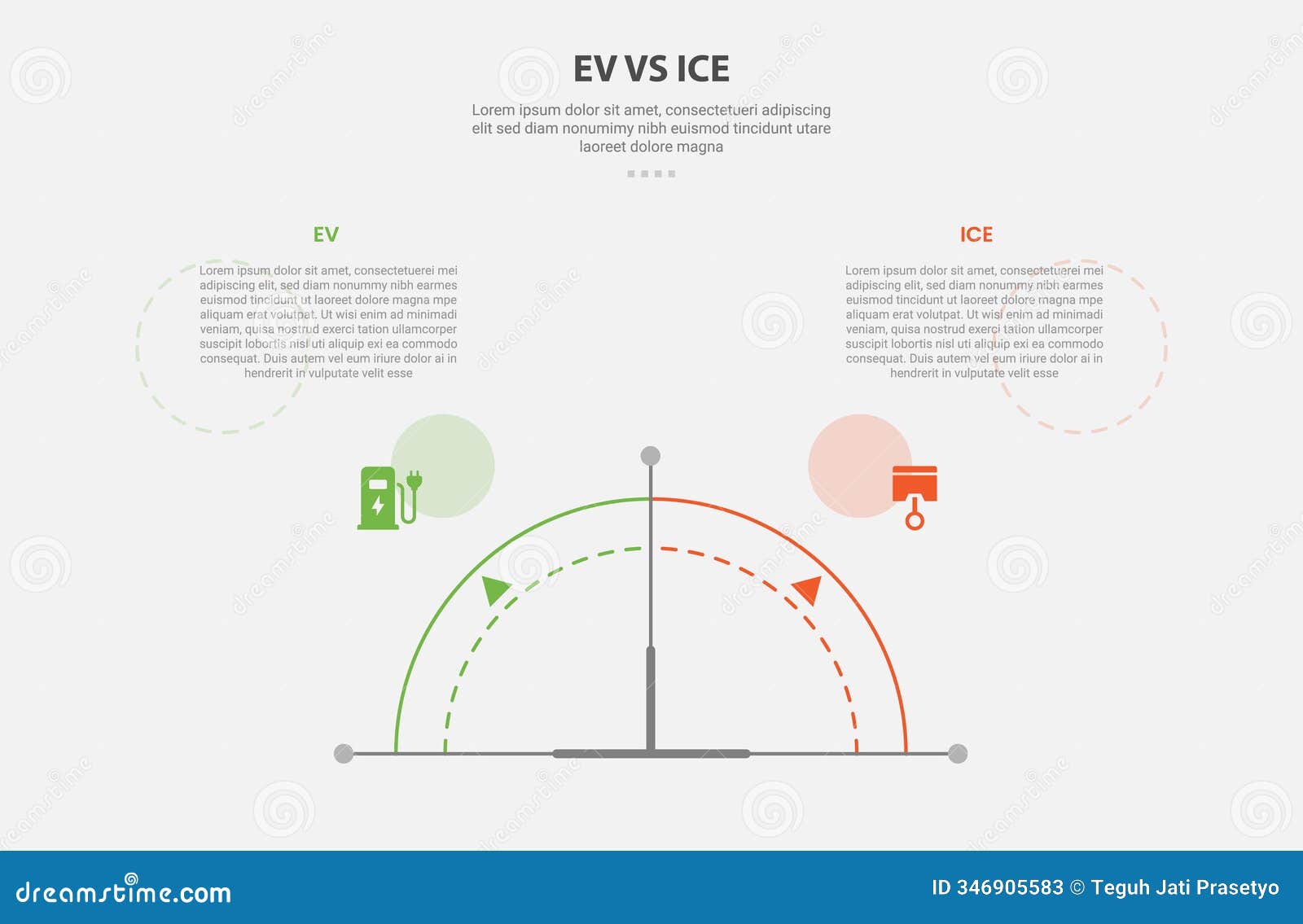 EV VS ICE

Lorem ipsum dolor sit amet, consectetueri adipiscing elit sed diam nonumimy nibh euismod tincidunt utare laoreet dolore magna

EV

Lorem ipsum dolor sit amet, consectetuerei mei adipiscing elit, sed diam nonummy nibh earmes euismod tincidunt ut laoreet dolore magna mpe aliquam erat volutpat. Ut wisi enim ad minimadi veniam, quisa nostrud exerci tation ullamcorper suscipit lobortis nisl uti aliquip exi ea commodo consequat. Duis autem vel eum iriure dolor ai in hendrerit in vulputate velit esse

ICE

Lorem ipsum dolor sit amet, consectetuerei mei adipiscing elit, sed diam nonummy nibh earmes euismod tincidunt ut laoreet dolore magna mpe aliquam erat volutpat. Ut wisi enim ad minimadi veniam, quisa nostrud exerci tation ullamcorper suscipit lobortis nisl uti aliquip exi ea commodo consequat. Duis autem vel eum iriure dolor ai in hendrerit in vulputate velit esse

dreamstime.com

ID 346905583 © Teguh Jati Prasetyo